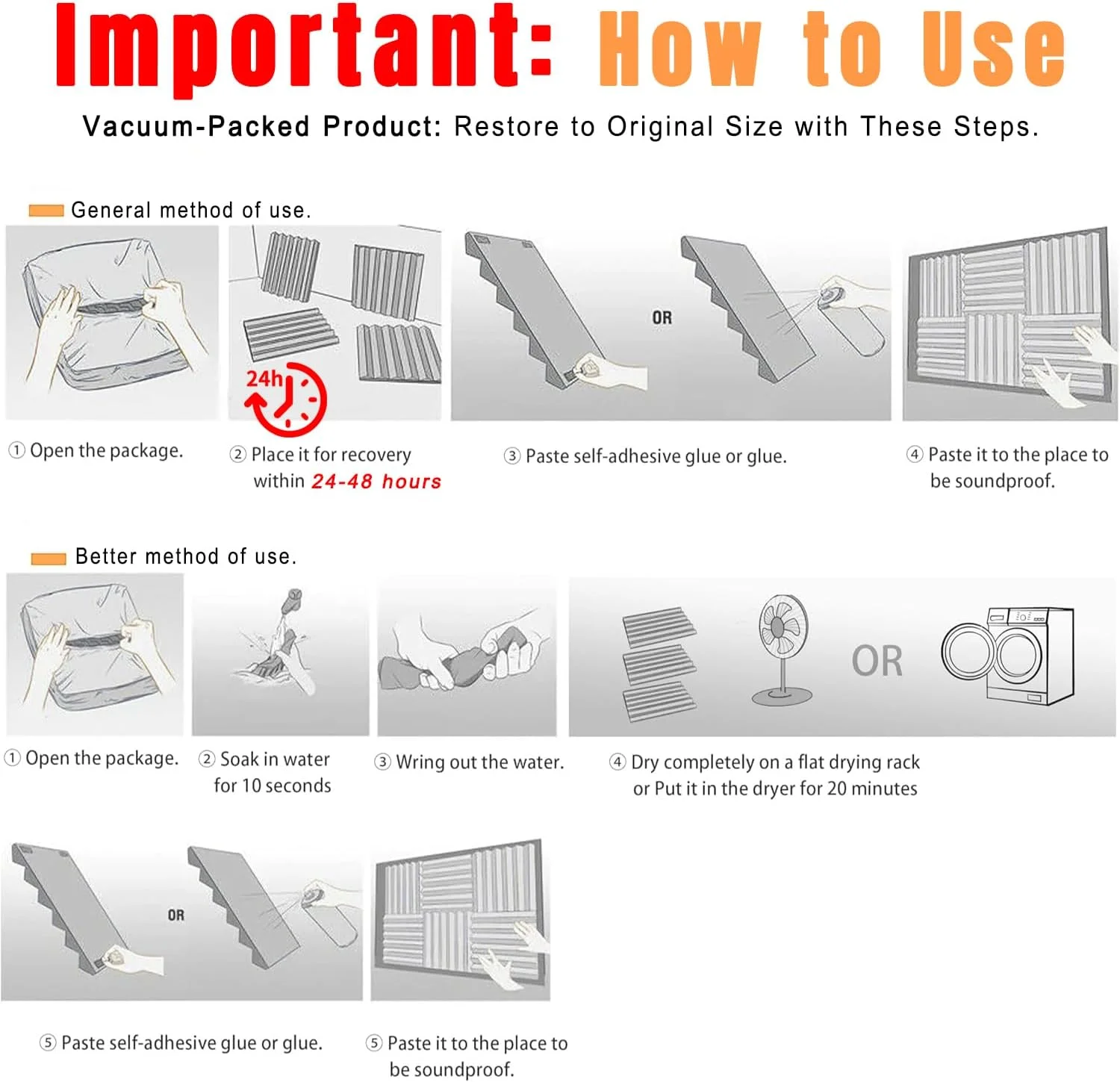 Important: How to Use

Vacuum-Packed Product: Restore to Original Size with These Steps.

General method of use.

24h

OR

① Open the package.

② Place it for recovery within 24-48 hours

③ Paste self-adhesive glue or glue.

④ Paste it to the place to be soundproof.

Better method of use.

OR

① Open the package.

② Soak in water for 10 seconds

③ Wring out the water.

④ Dry completely on a flat drying rack or Put it in the dryer for 20 minutes

OR

⑤ Paste self-adhesive glue or glue.

⑤ Paste it to the place to be soundproof.