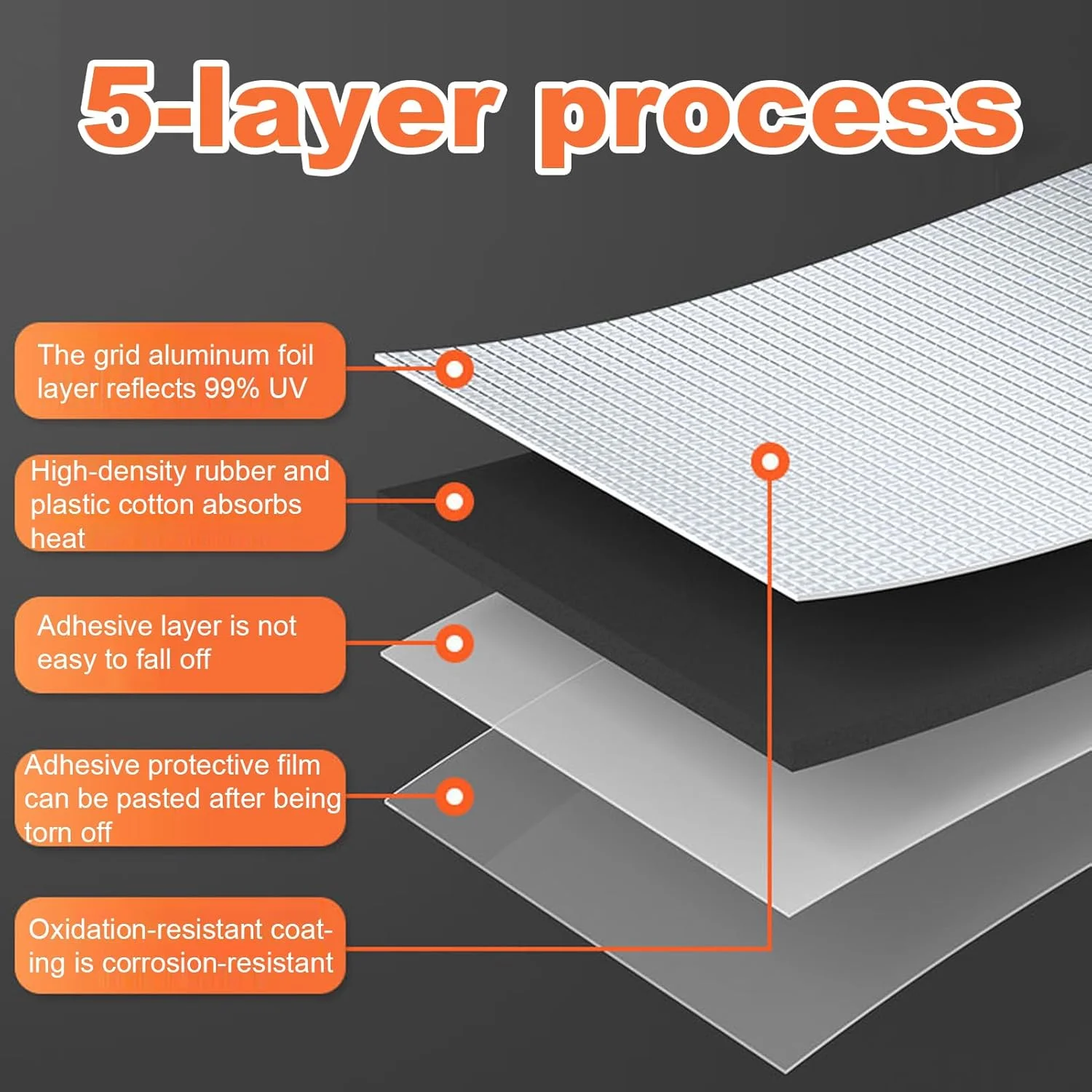 5-layer process

The grid aluminum foil layer reflects 99% UV

High-density rubber and plastic cotton absorbs heat

Adhesive layer is not easy to fall off

Adhesive protective film can be pasted after being torn off

Oxidation-resistant coating is corrosion-resistant