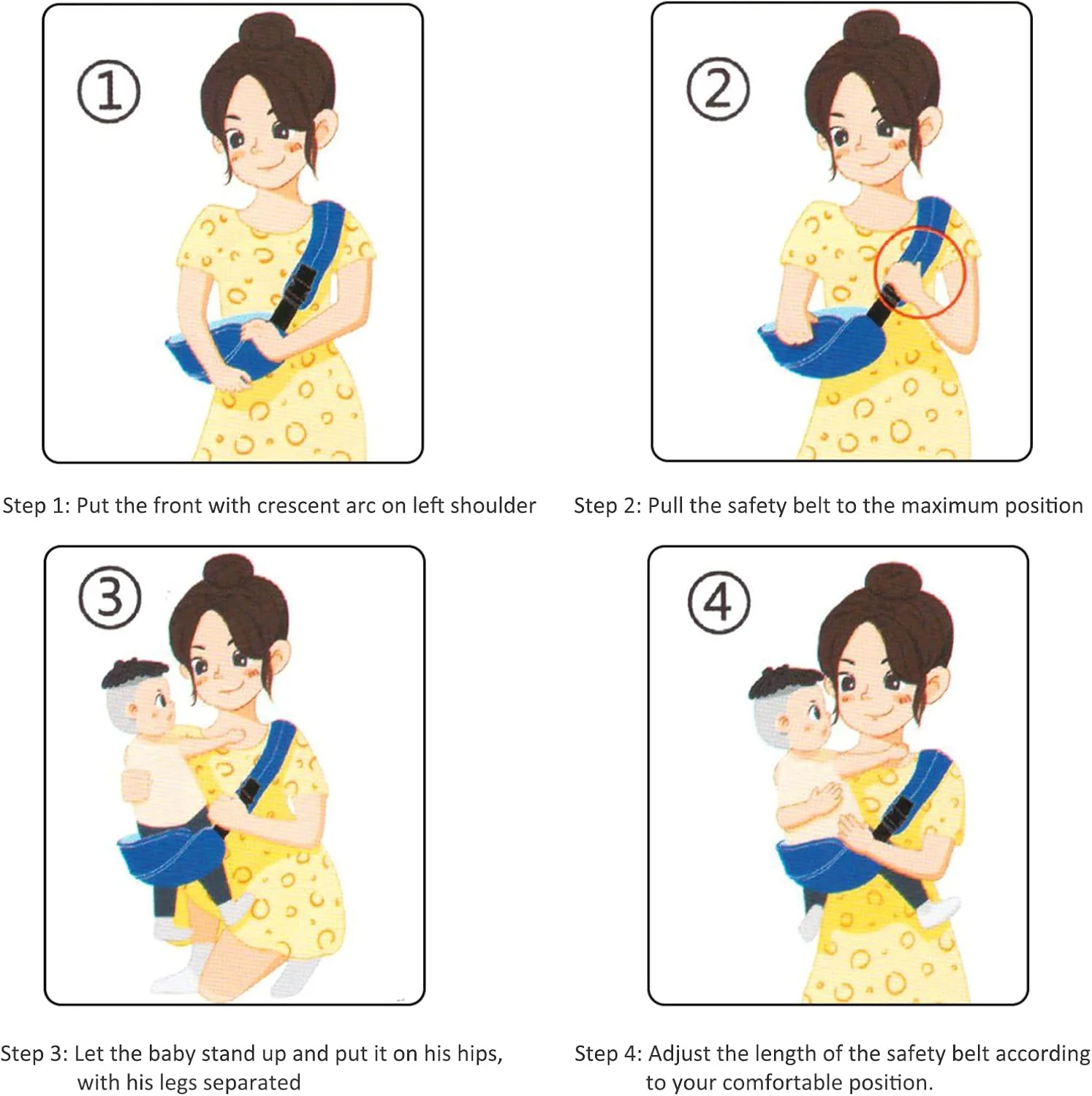 ①

Step 1: Put the front with crescent arc on left shoulder

②

Step 2: Pull the safety belt to the maximum position

③

Step 3: Let the baby stand up and put it on his hips, with his legs separated

④

Step 4: Adjust the length of the safety belt according to your comfortable position.