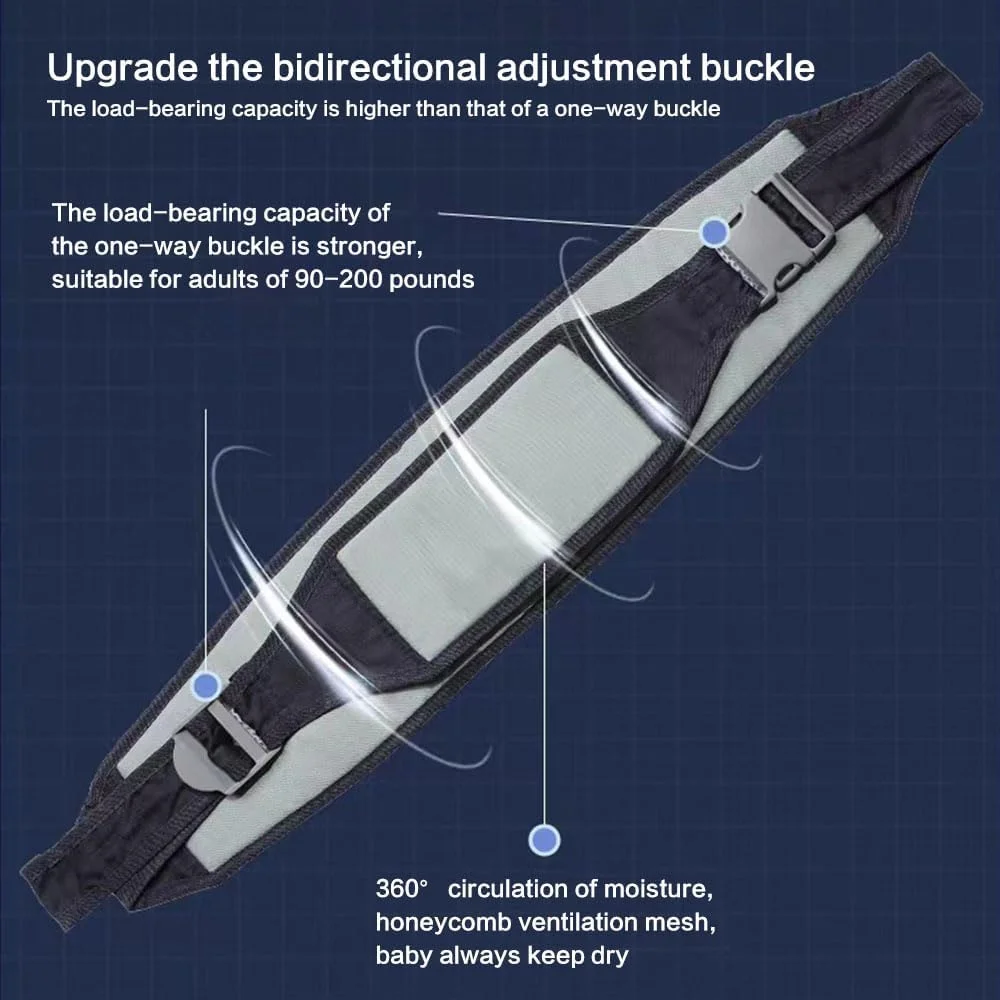 Upgrade the bidirectional adjustment buckle
The load-bearing capacity is higher than that of a one-way buckle

The load-bearing capacity of the one-way buckle is stronger, suitable for adults of 90-200 pounds

360° circulation of moisture, honeycomb ventilation mesh, baby always keep dry