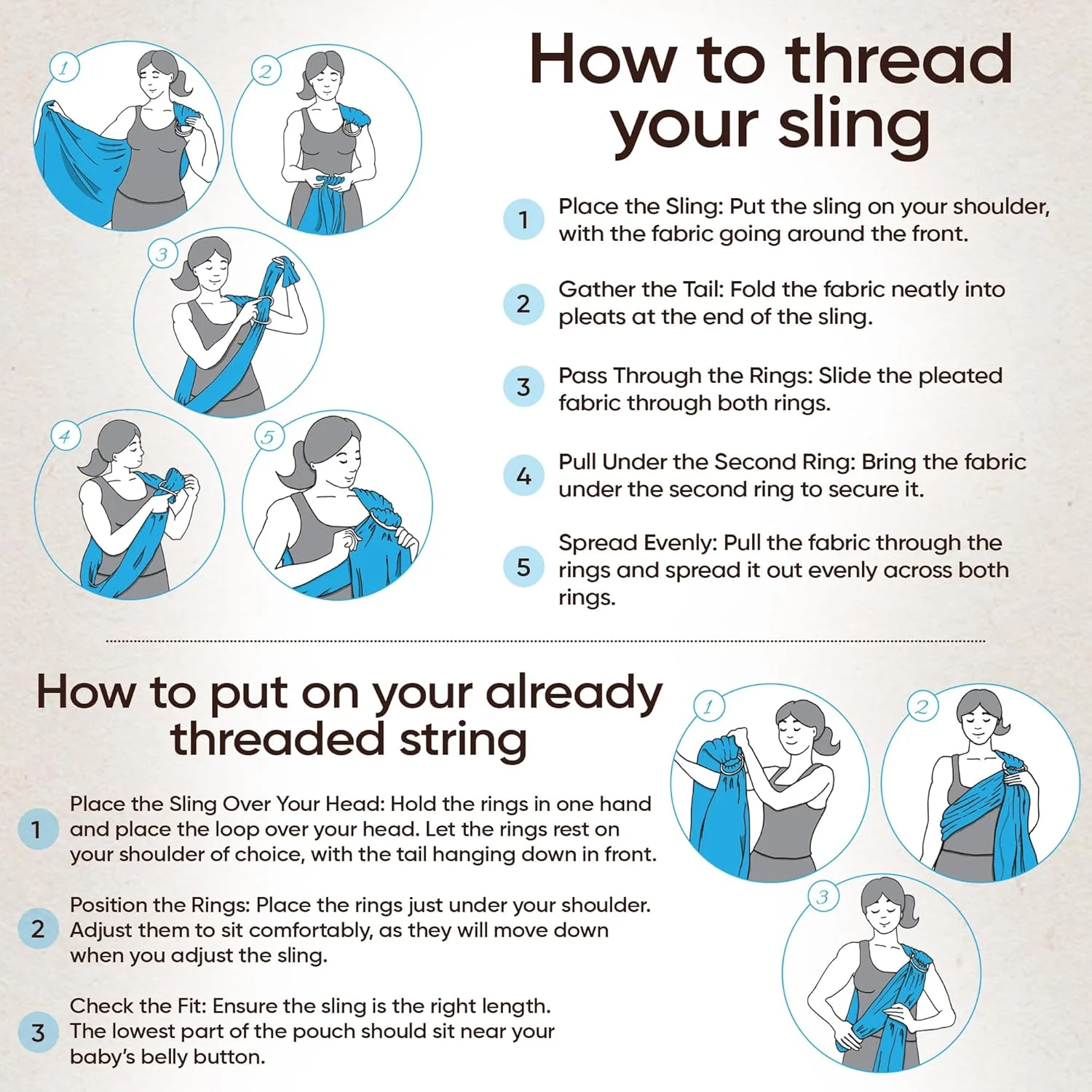 1
2
3
4
5

How to thread your sling

1 Place the Sling: Put the sling on your shoulder, with the fabric going around the front.

2 Gather the Tail: Fold the fabric neatly into pleats at the end of the sling.

3 Pass Through the Rings: Slide the pleated fabric through both rings.

4 Pull Under the Second Ring: Bring the fabric under the second ring to secure it.

5 Spread Evenly: Pull the fabric through the rings and spread it out evenly across both rings.

How to put on your already threaded string

1 Place the Sling Over Your Head: Hold the rings in one hand and place the loop over your head. Let the rings rest on your shoulder of choice, with the tail hanging down in front.

2 Position the Rings: Place the rings just under your shoulder. Adjust them to sit comfortably, as they will move down when you adjust the sling.

3 Check the Fit: Ensure the sling is the right length. The lowest part of the pouch should sit near your baby's belly button.

1
2
3