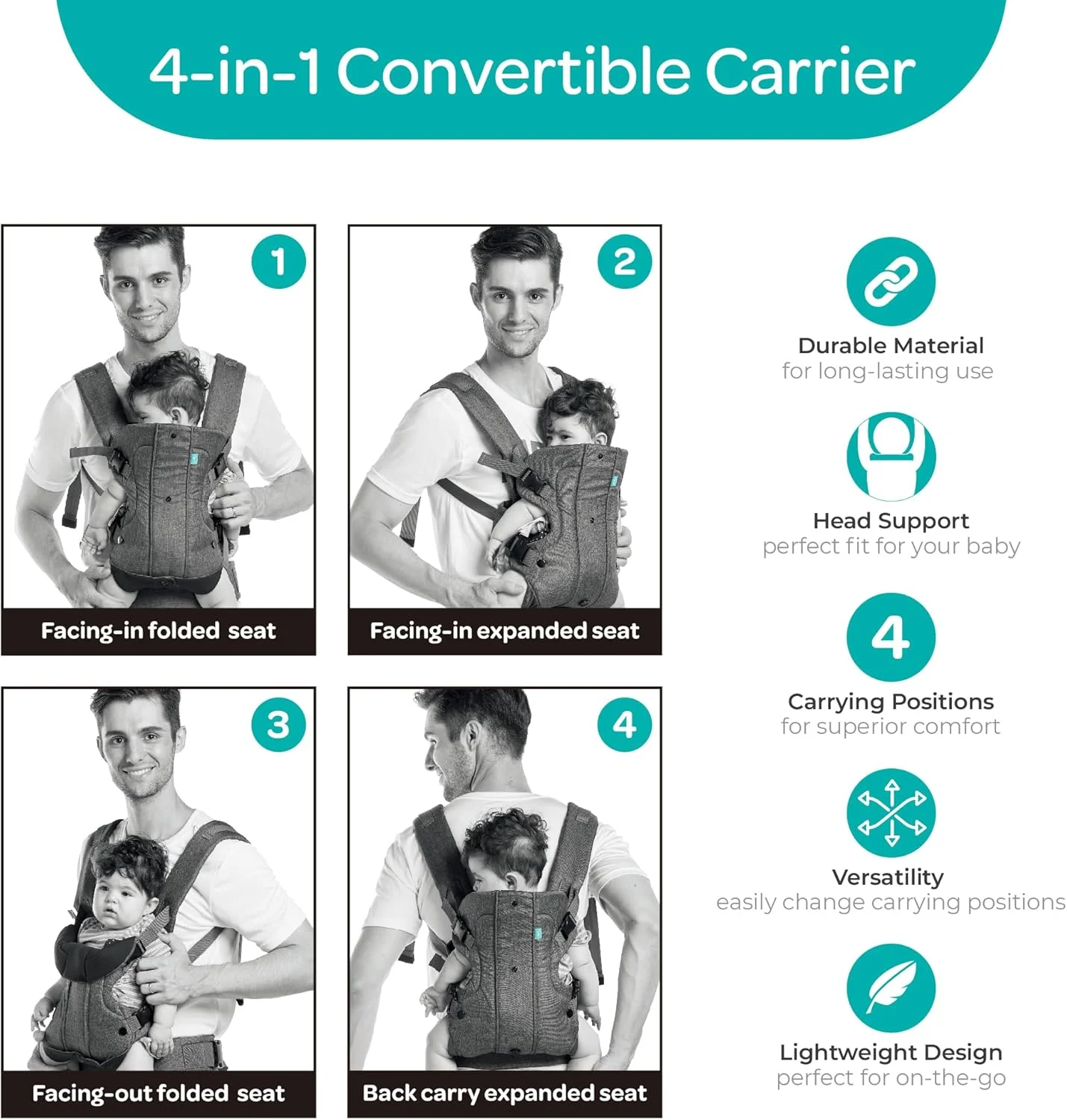 4-in-1 Convertible Carrier

1
Facing-in folded seat

2
Facing-in expanded seat

3
Facing-out folded seat

4
Back carry expanded seat

Durable Material
for long-lasting use

Head Support
perfect fit for your baby

4
Carrying Positions
for superior comfort

Versatility
easily change carrying positions

Lightweight Design
perfect for on-the-go