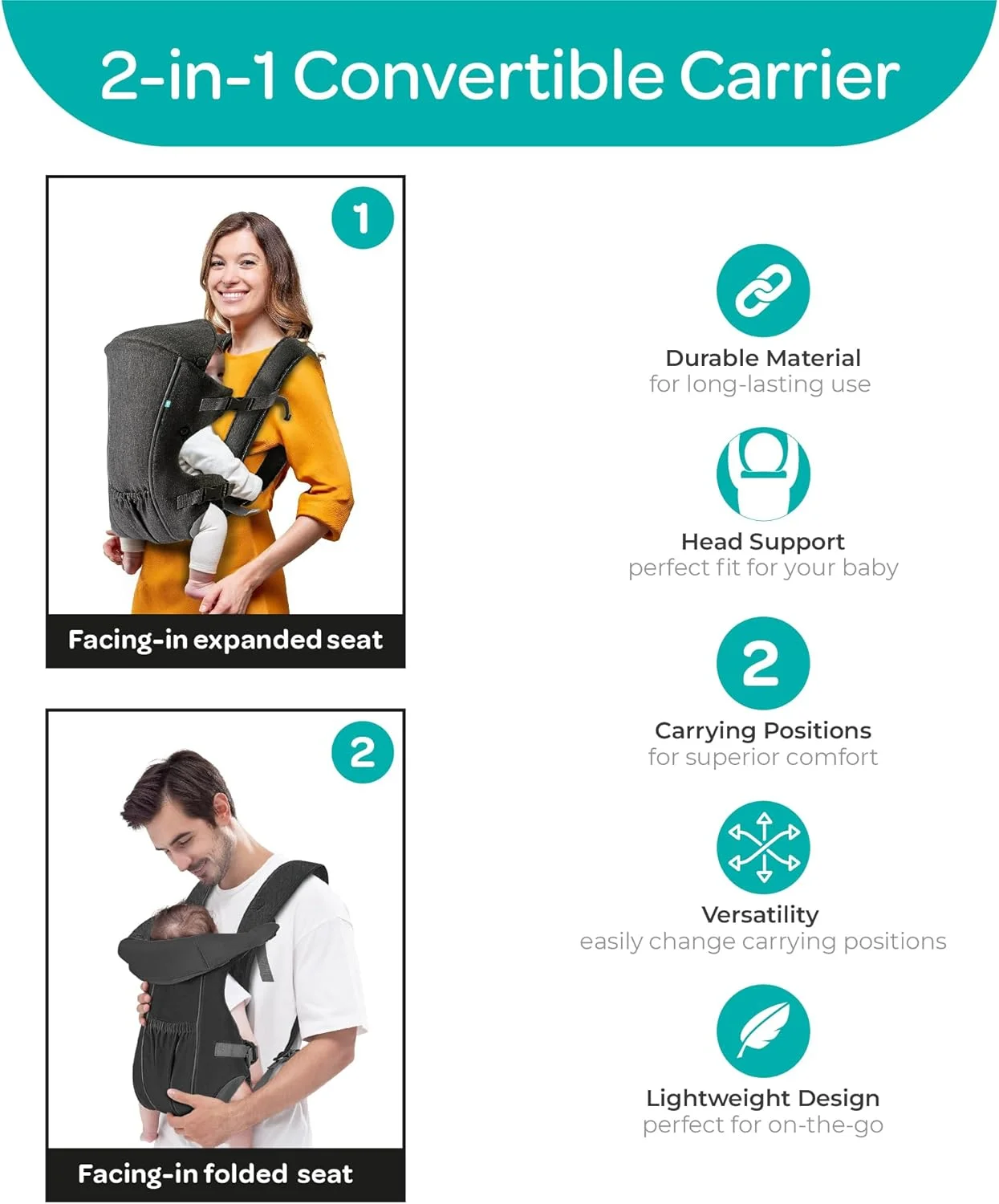 2-in-1 Convertible Carrier

1

Facing-in expanded seat

2

Facing-in folded seat

Durable Material
for long-lasting use

Head Support
perfect fit for your baby

2

Carrying Positions
for superior comfort

Versatility
easily change carrying positions

Lightweight Design
perfect for on-the-go