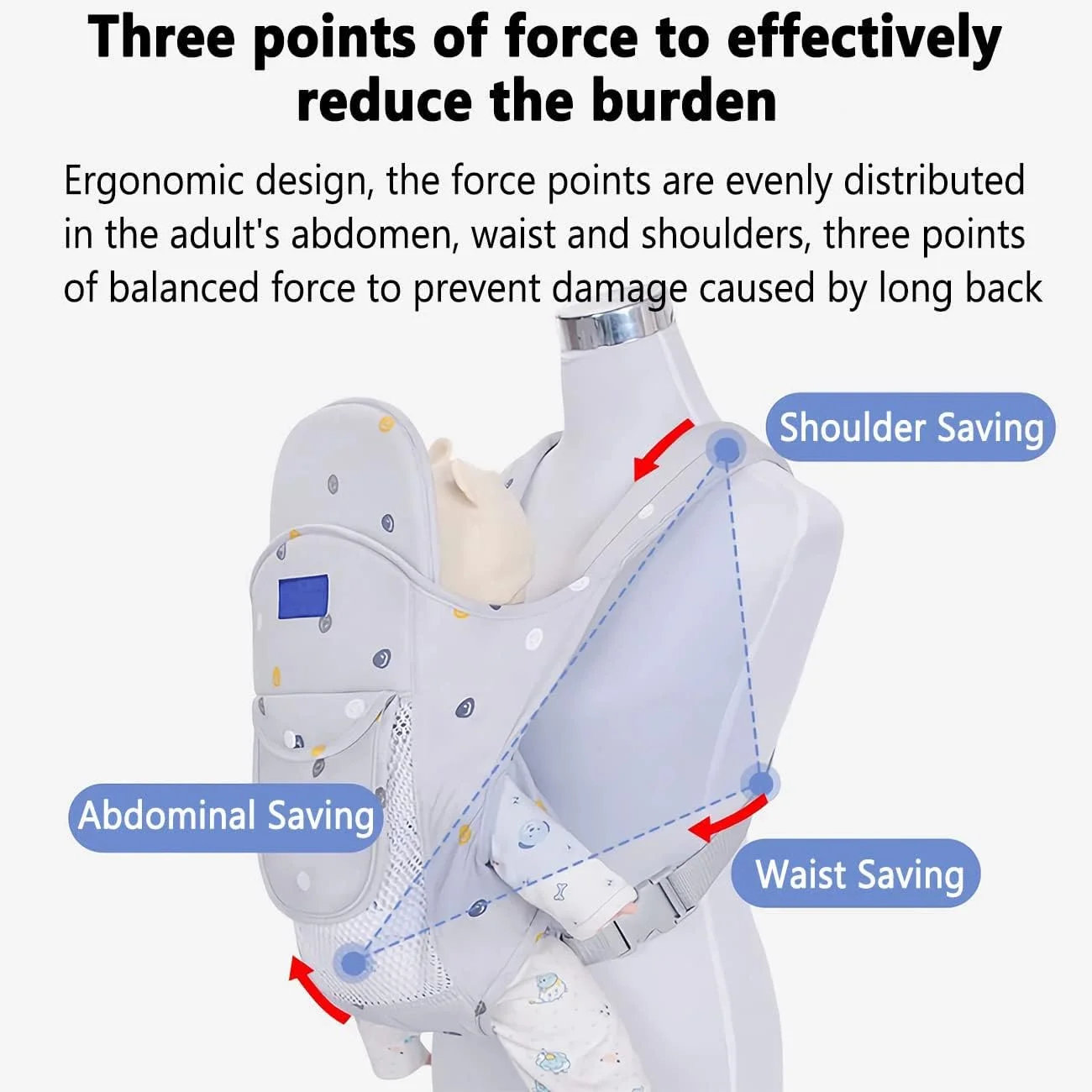 Three points of force to effectively reduce the burden

Ergonomic design, the force points are evenly distributed in the adult's abdomen, waist and shoulders, three points of balanced force to prevent damage caused by long back

Shoulder Saving

Abdominal Saving

Waist Saving