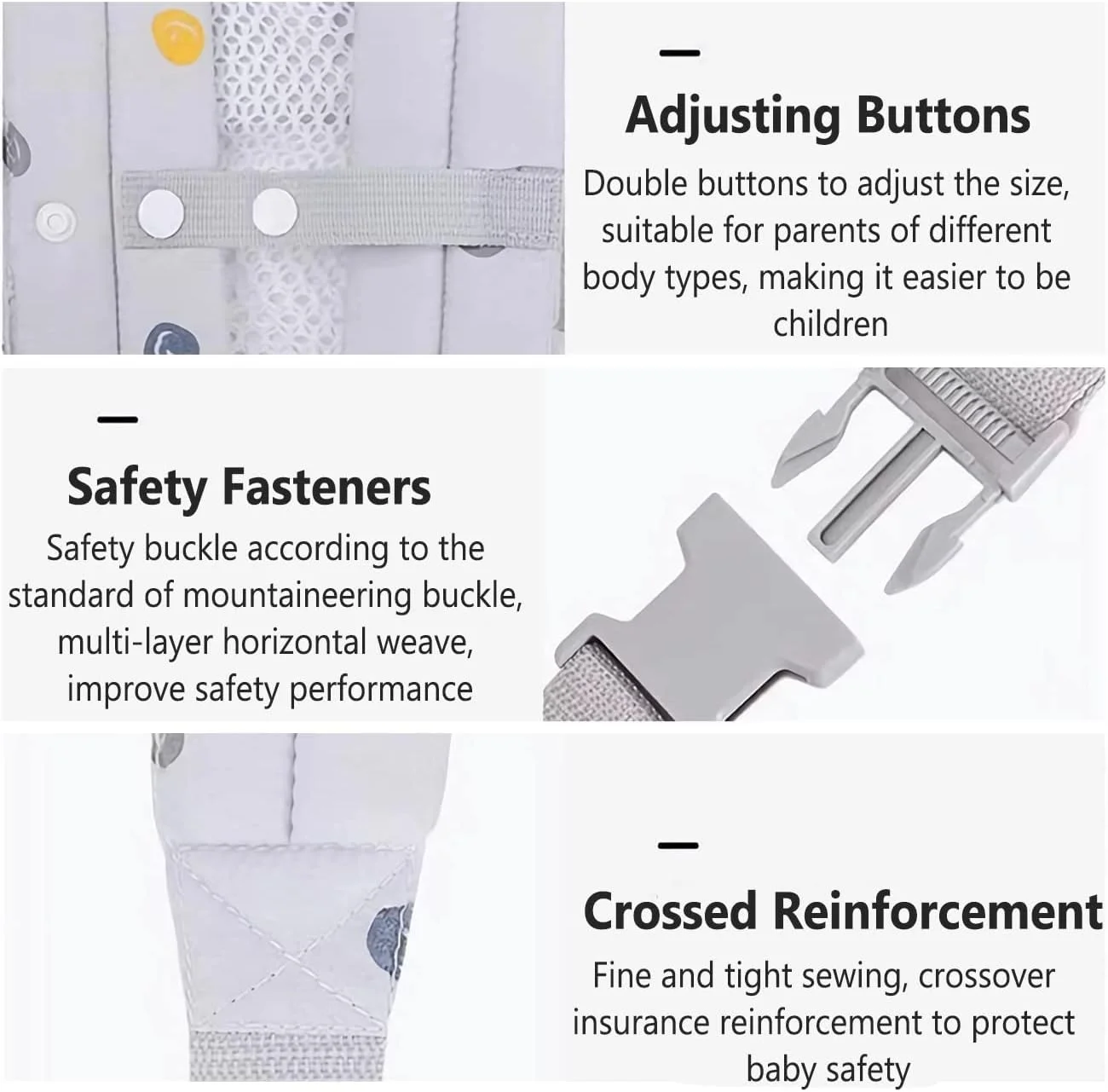 Adjusting Buttons

Double buttons to adjust the size, suitable for parents of different body types, making it easier to be children

Safety Fasteners

Safety buckle according to the standard of mountaineering buckle, multi-layer horizontal weave, improve safety performance

Crossed Reinforcement

Fine and tight sewing, crossover insurance reinforcement to protect baby safety