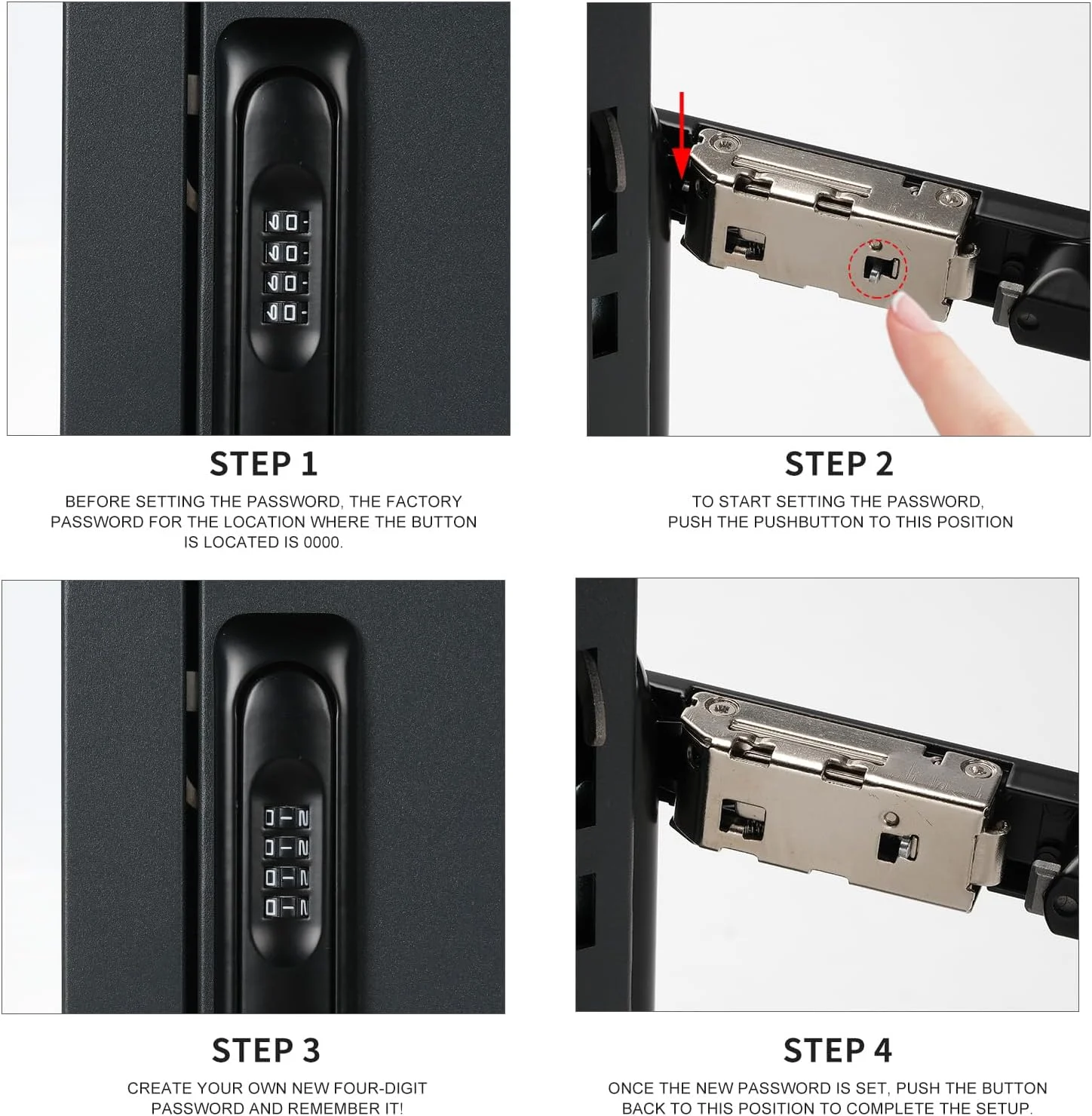 STEP 1

BEFORE SETTING THE PASSWORD, THE FACTORY PASSWORD FOR THE LOCATION WHERE THE BUTTON IS LOCATED IS 0000.

STEP 2

TO START SETTING THE PASSWORD, PUSH THE PUSHBUTTON TO THIS POSITION

STEP 3

CREATE YOUR OWN NEW FOUR-DIGIT PASSWORD AND REMEMBER IT!

STEP 4

ONCE THE NEW PASSWORD IS SET, PUSH THE BUTTON BACK TO THIS POSITION TO COMPLETE THE SETUP.