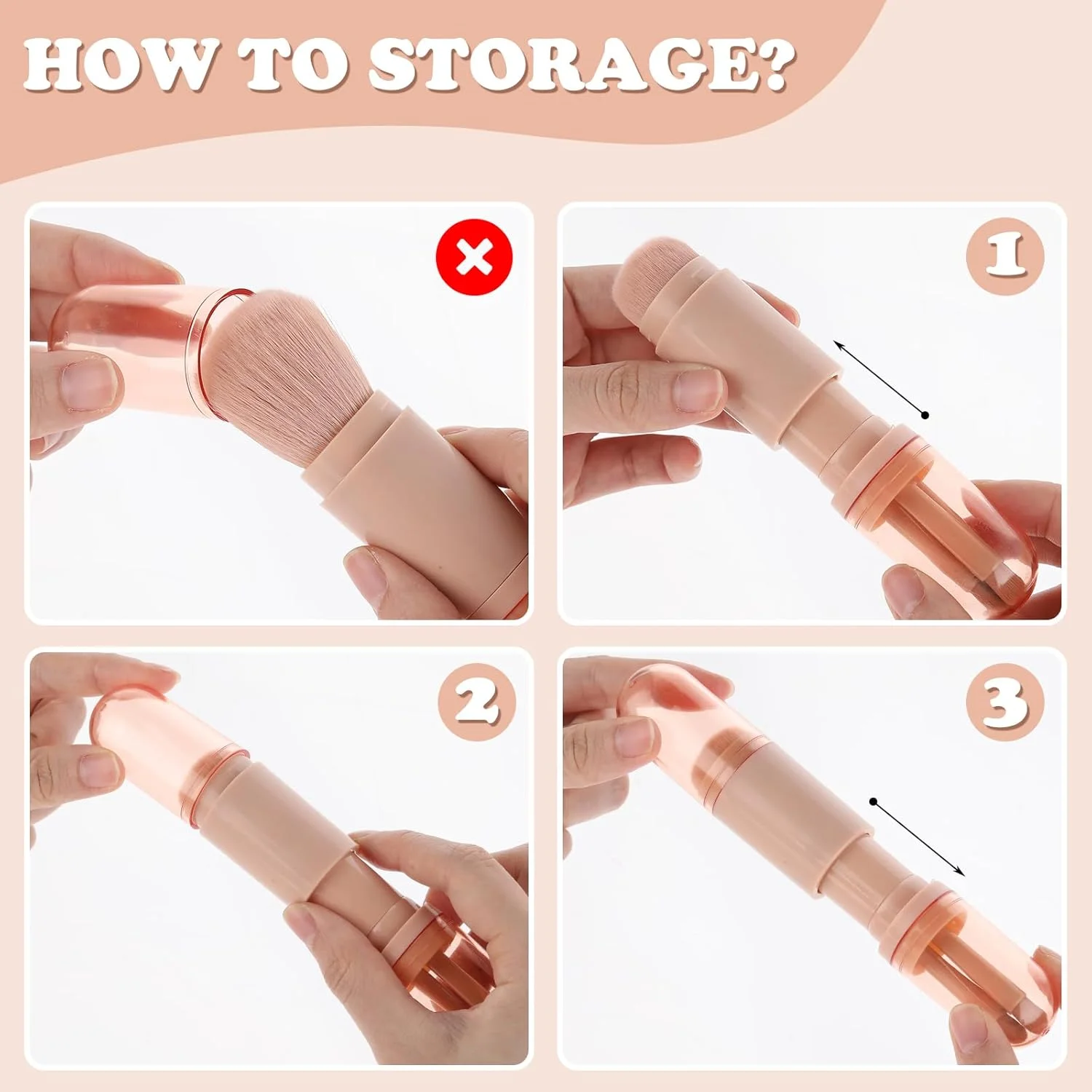 HOW TO STORAGE?

1

2

3