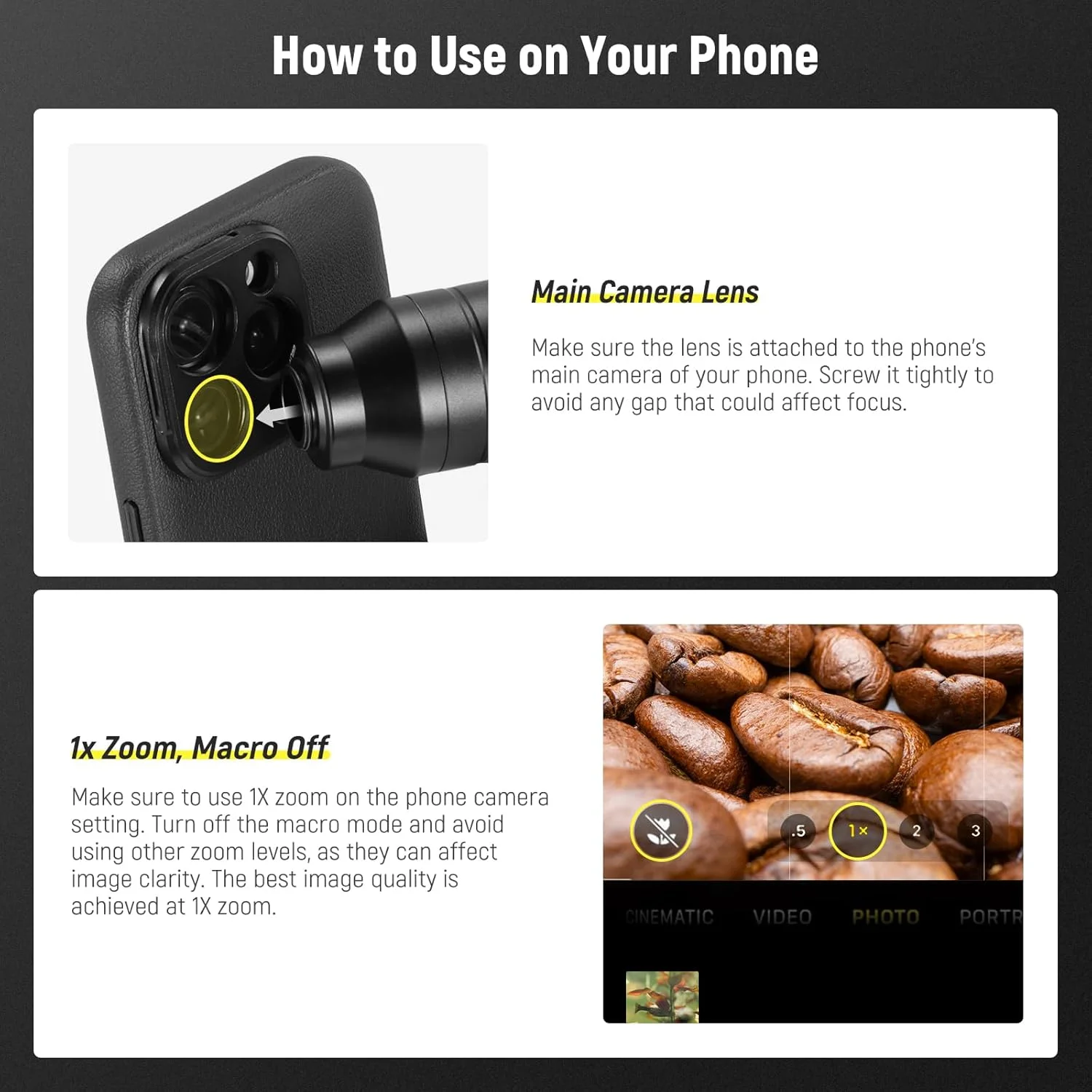 How to Use on Your Phone

Main Camera Lens

Make sure the lens is attached to the phone's main camera of your phone. Screw it tightly to avoid any gap that could affect focus.

1x Zoom, Macro Off

Make sure to use 1X zoom on the phone camera setting. Turn off the macro mode and avoid using other zoom levels, as they can affect image clarity. The best image quality is achieved at 1X zoom.

.5 1× 2 3

CINEMATIC VIDEO PHOTO PORTR