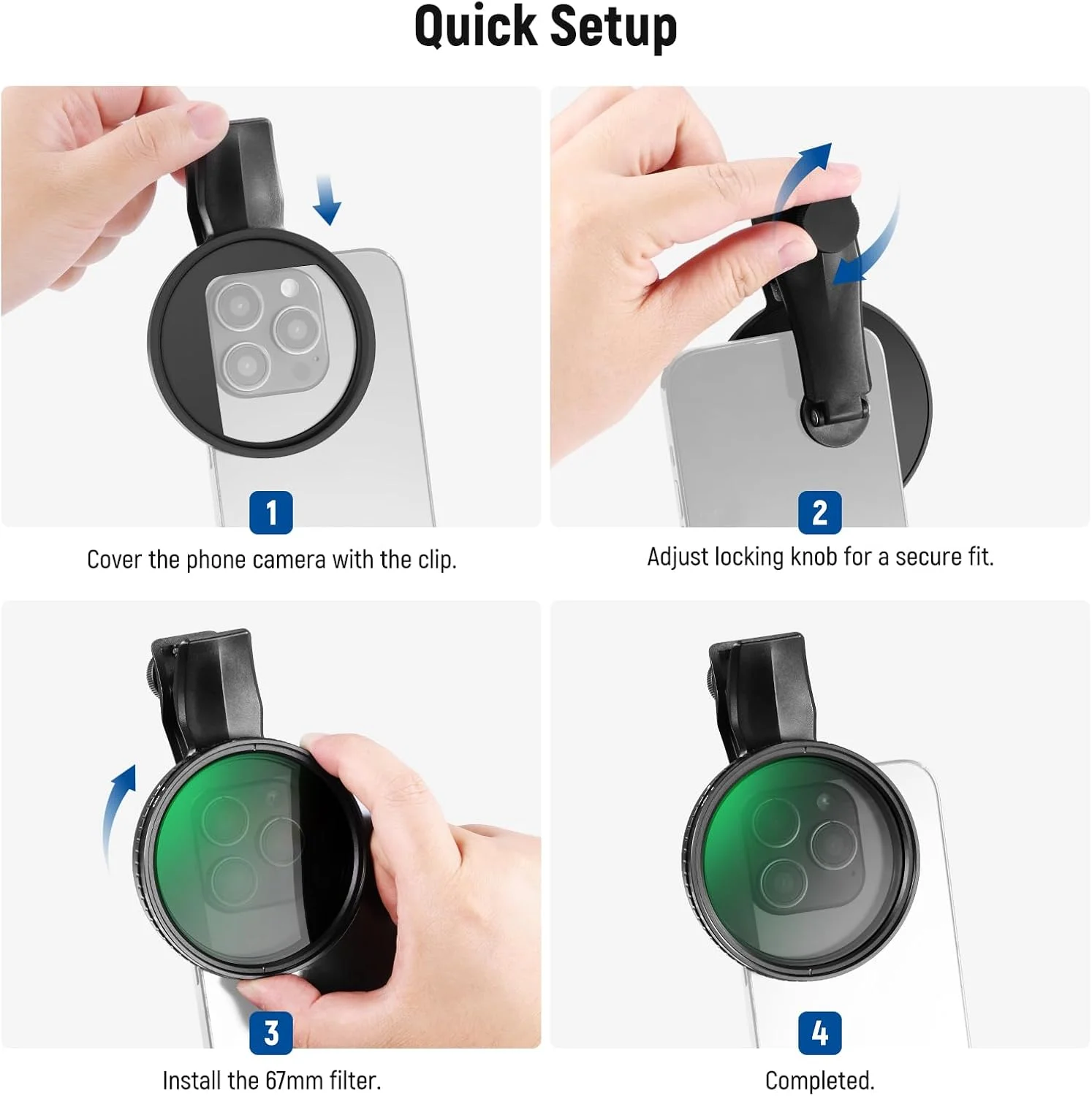 Quick Setup

1

Cover the phone camera with the clip.

2

Adjust locking knob for a secure fit.

3

Install the 67mm filter.

4

Completed.