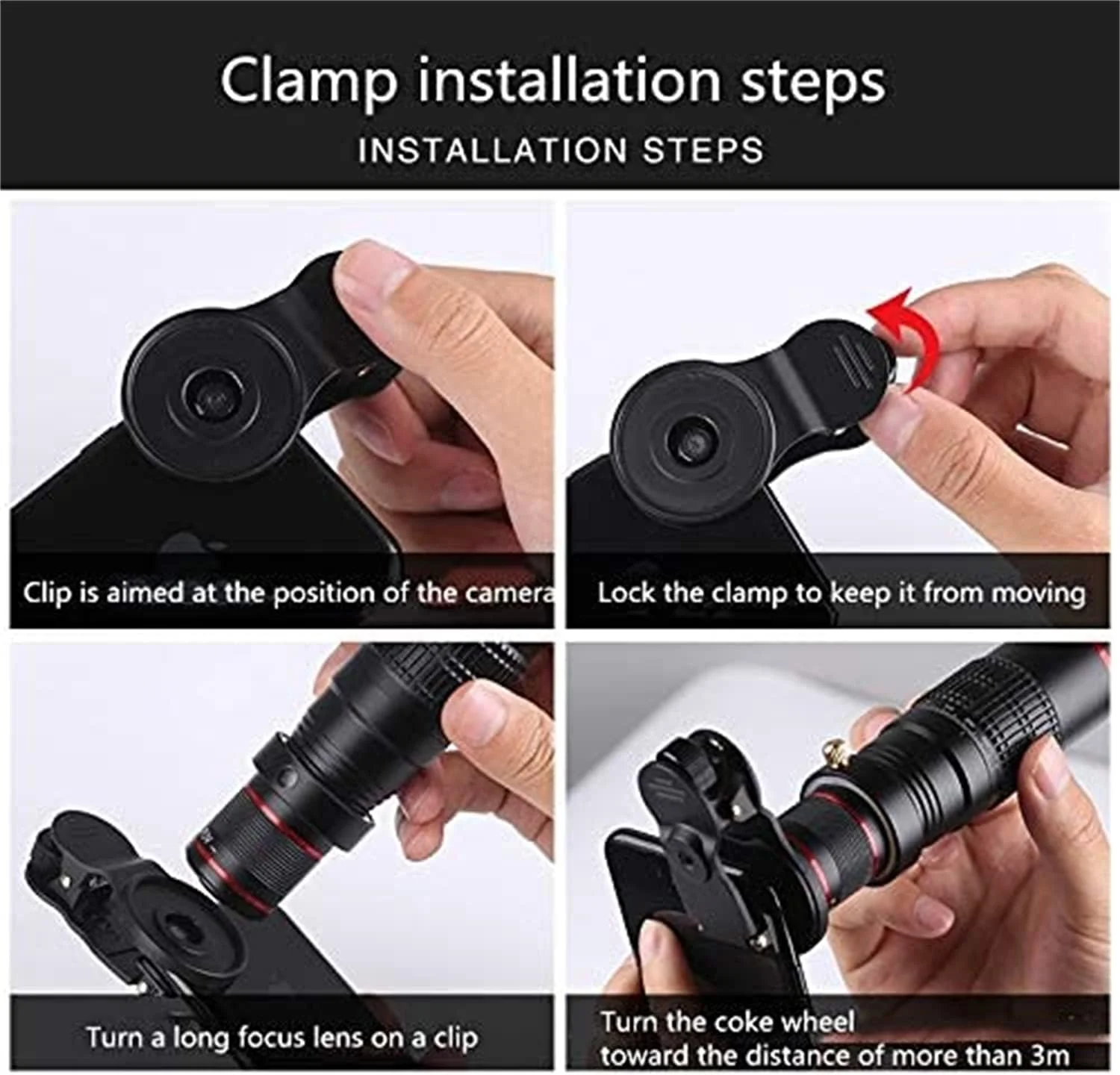 Clamp installation steps
INSTALLATION STEPS

Clip is aimed at the position of the camera

Lock the clamp to keep it from moving

Turn a long focus lens on a clip

Turn the coke wheel toward the distance of more than 3m