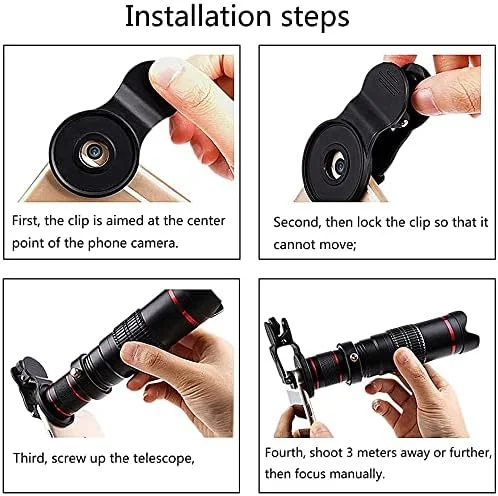 Installation steps

First, the clip is aimed at the center point of the phone camera.

Second, then lock the clip so that it cannot move;

Third, screw up the telescope,

Fourth, shoot 3 meters away or further, then focus manually.