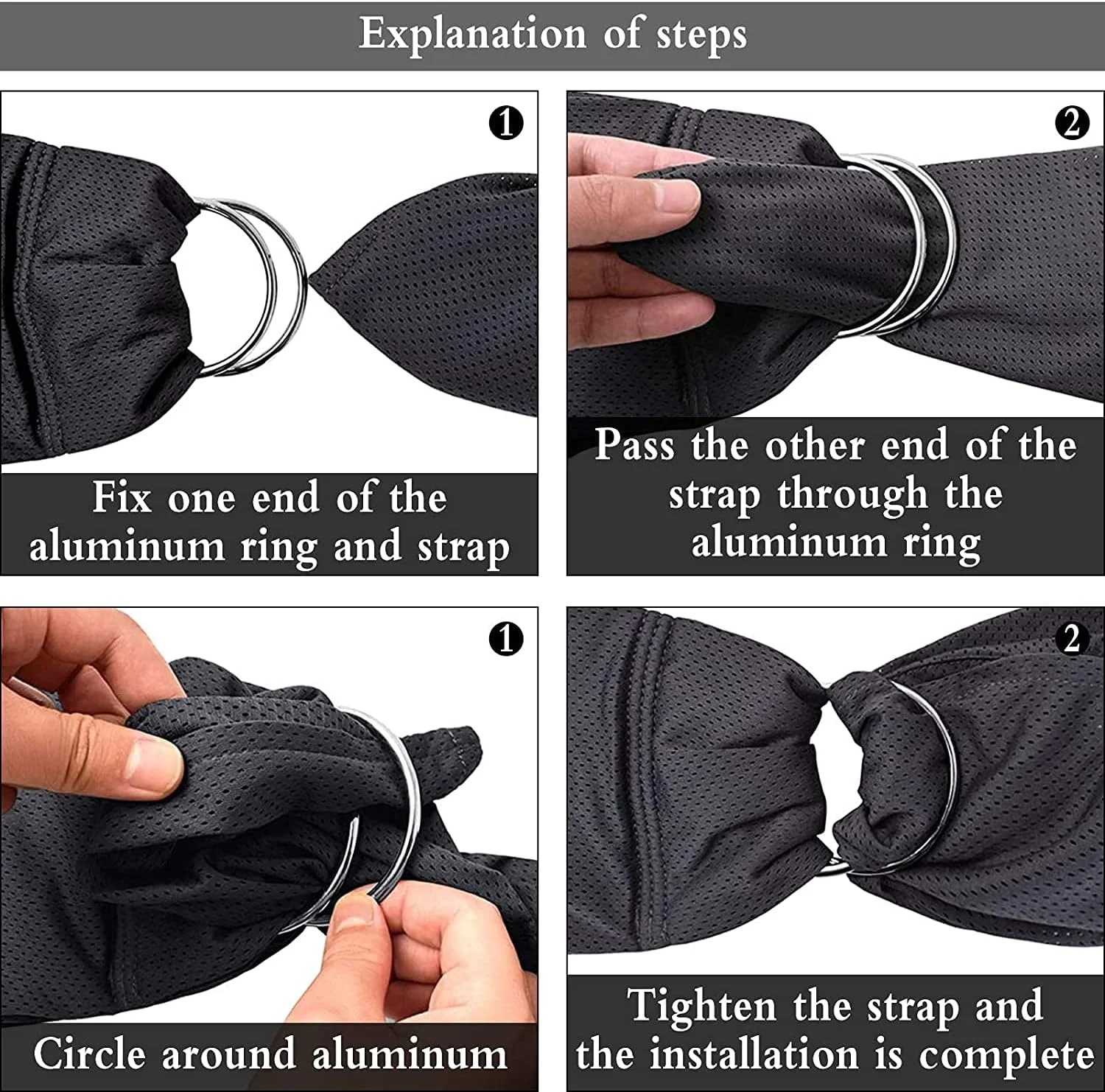 Explanation of steps

1

Fix one end of the aluminum ring and strap

2

Pass the other end of the strap through the aluminum ring

1

Circle around aluminum

2

Tighten the strap and the installation is complete