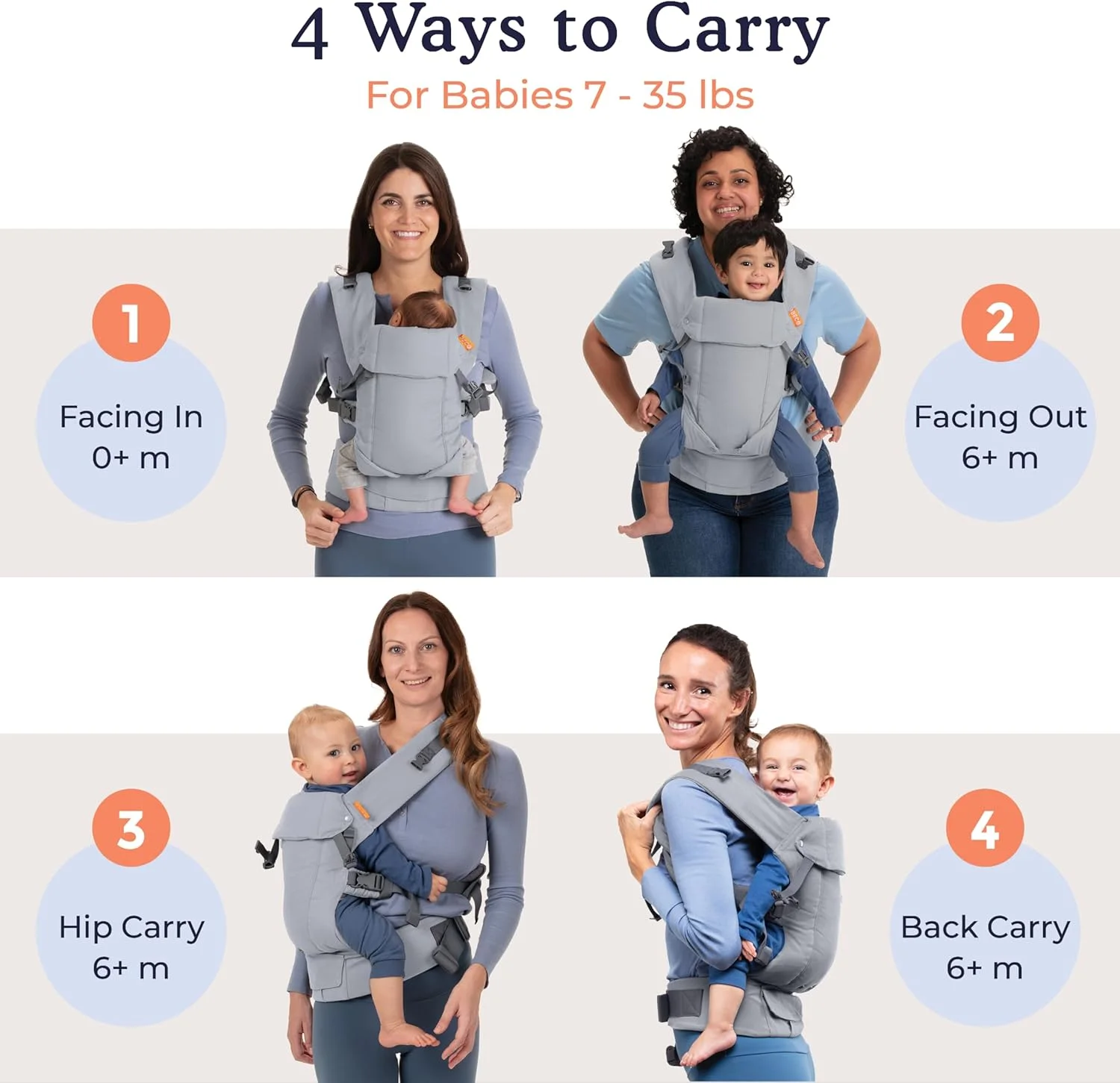 4 Ways to Carry

For Babies 7 - 35 lbs

1

Facing In
0+ m

2

Facing Out
6+ m

3

Hip Carry
6+ m

4

Back Carry
6+ m