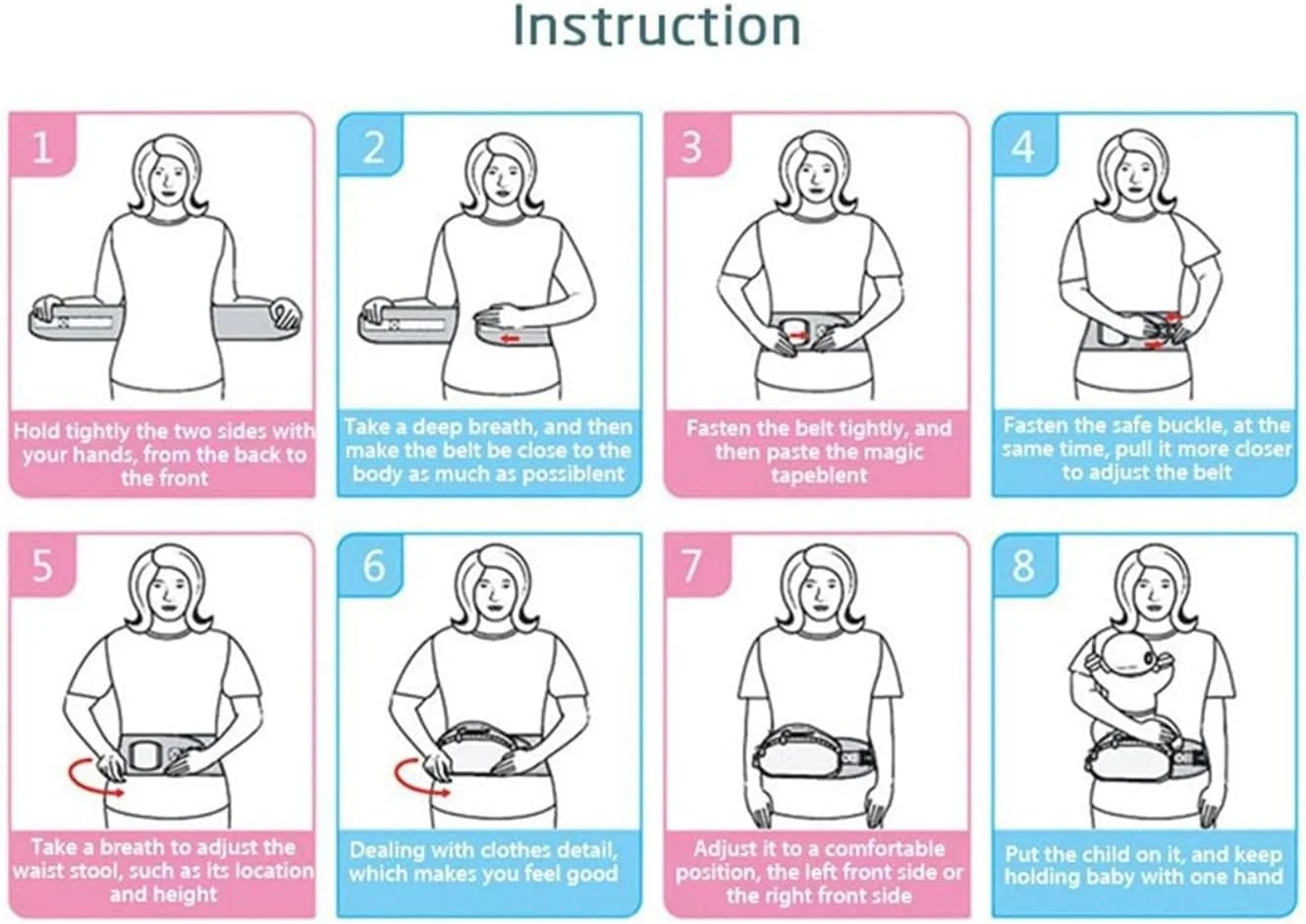 Instruction

1

Hold tightly the two sides with your hands, from the back to the front

2

Take a deep breath, and then make the belt be close to the body as much as possiblent

3

Fasten the belt tightly, and then paste the magic tapeblent

4

Fasten the safe buckle, at the same time, pull it more closer to adjust the belt

5

Take a breath to adjust the waist stool, such as its location and height

6

Dealing with clothes detail, which makes you feel good

7

Adjust it to a comfortable position, the left front side or the right front side

8

Put the child on it, and keep holding baby with one hand