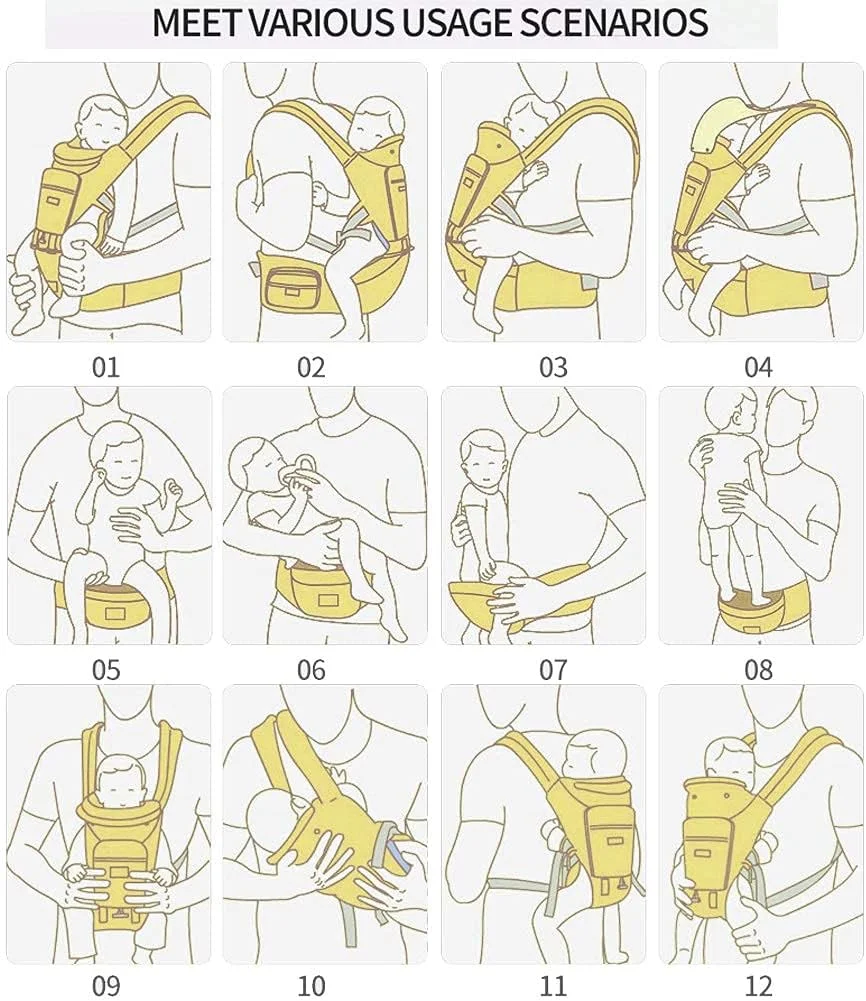 MEET VARIOUS USAGE SCENARIOS

01

02

03

04

05

06

07

08

09

10

11

12