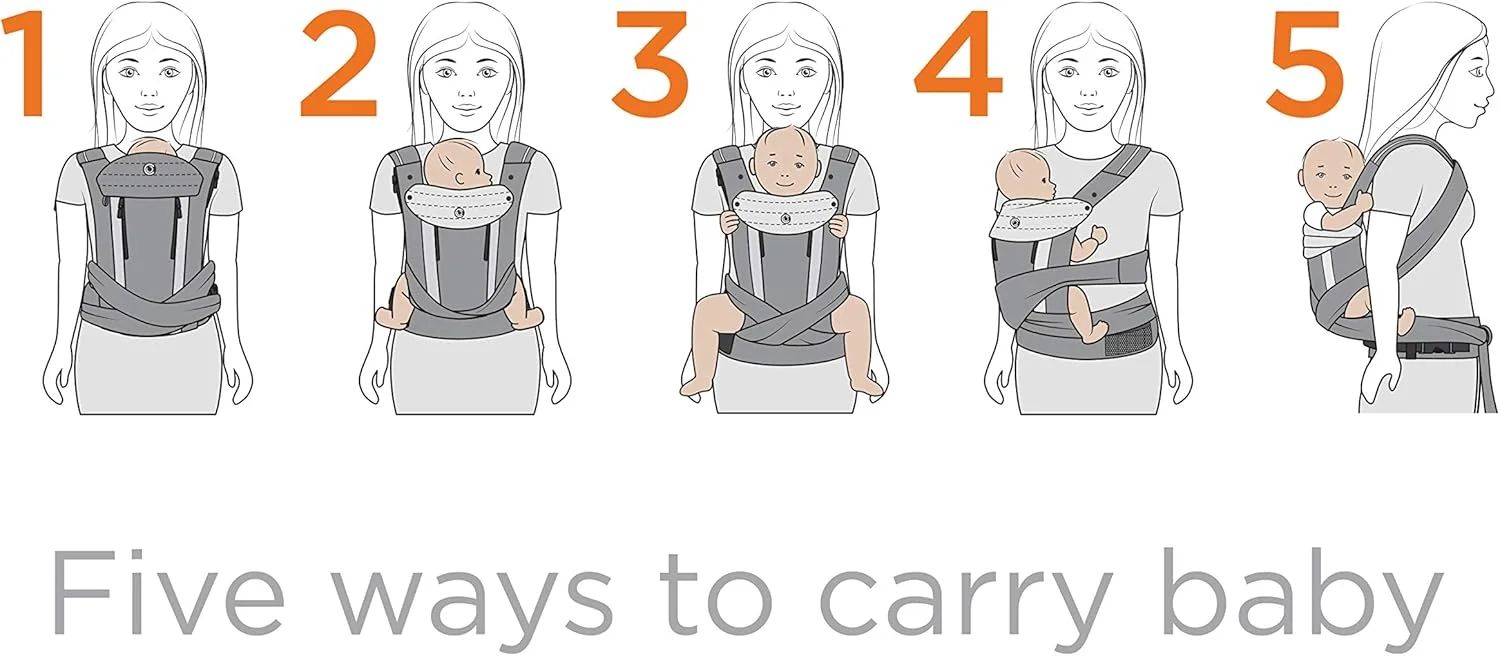 1 2 3 4 5

Five ways to carry baby