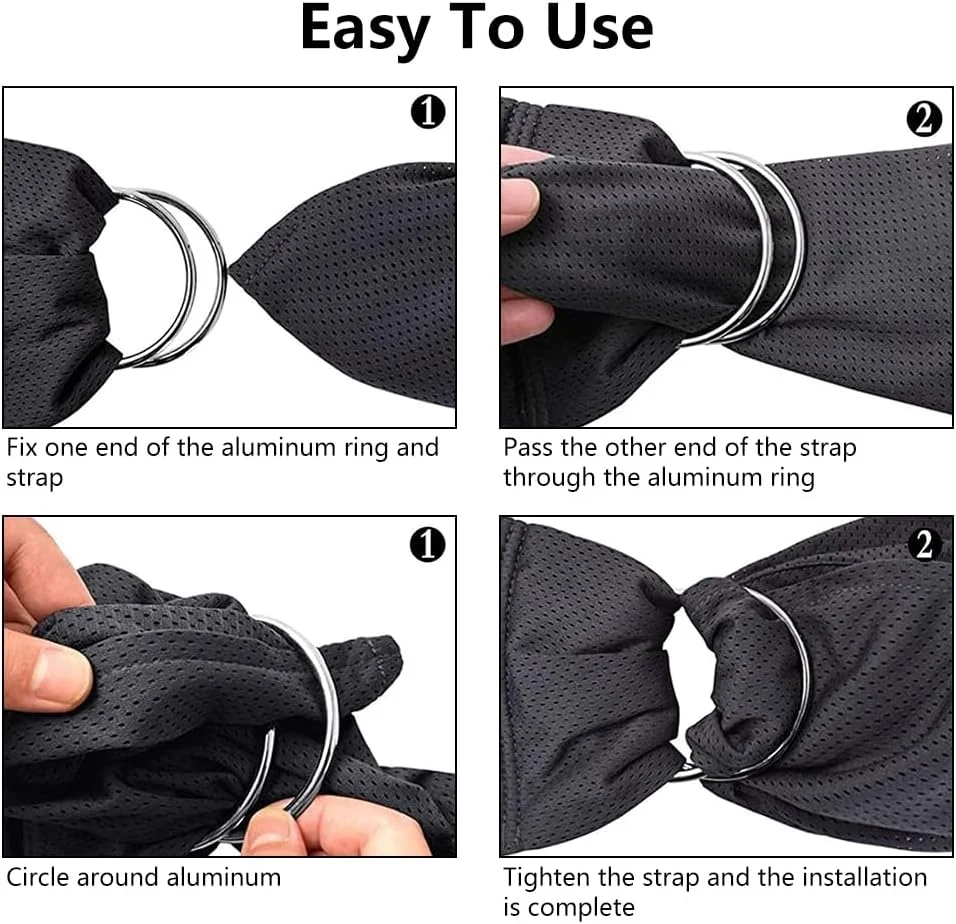 Easy To Use

1

Fix one end of the aluminum ring and strap

2

Pass the other end of the strap through the aluminum ring

1

Circle around aluminum

2

Tighten the strap and the installation is complete