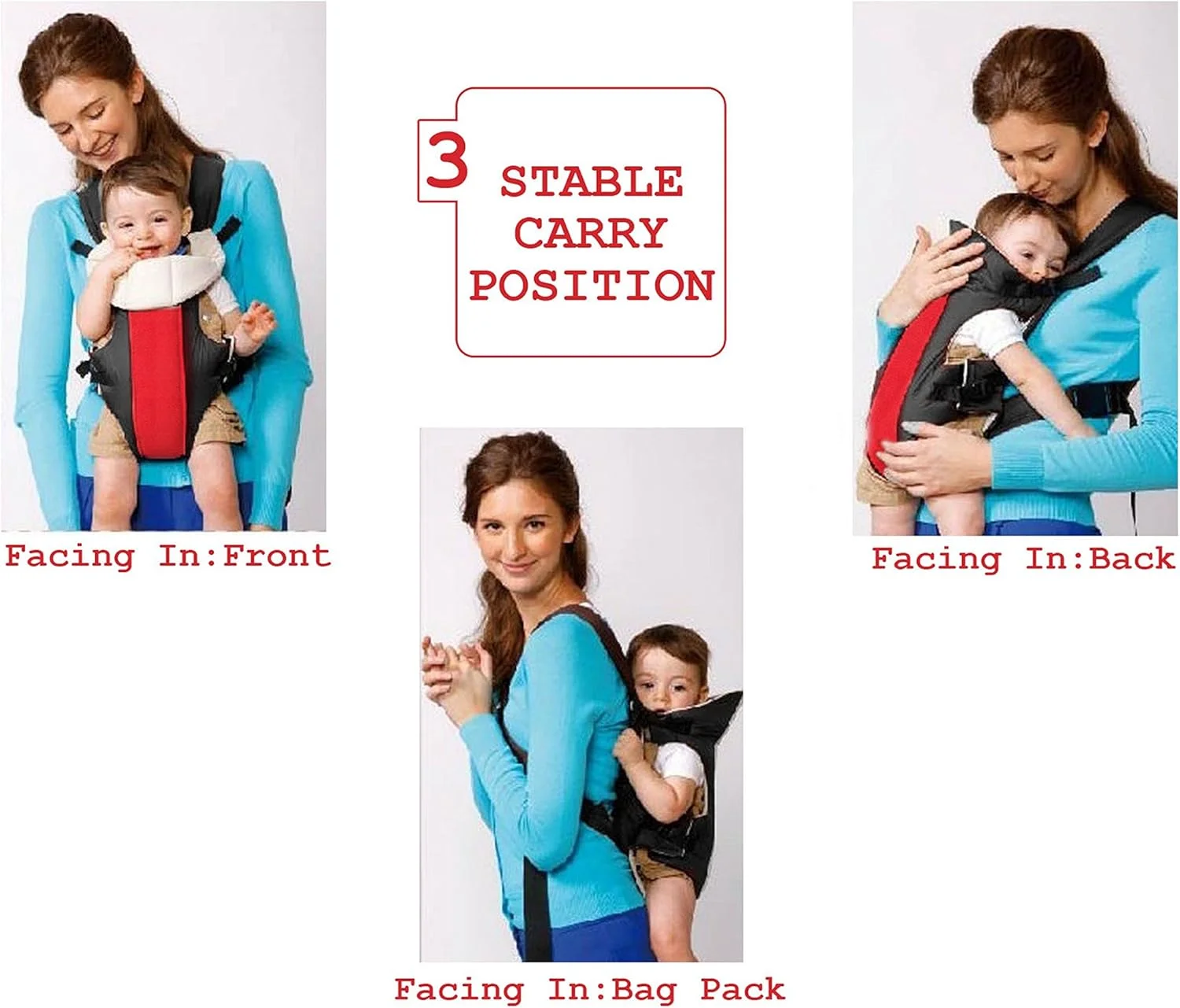 3 STABLE CARRY POSITION

Facing In:Front

Facing In:Back

Facing In:Bag Pack