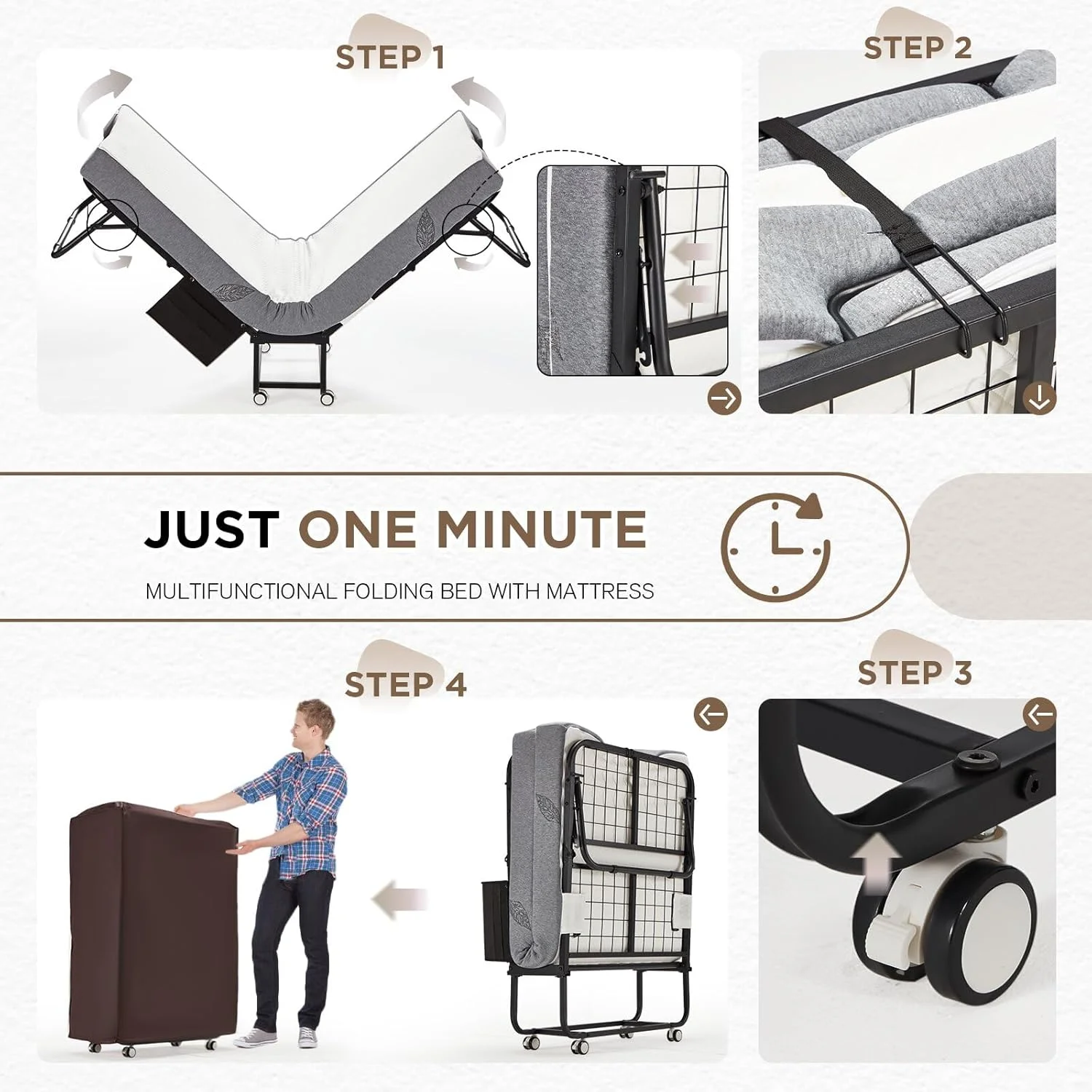 STEP 1

STEP 2

JUST ONE MINUTE

MULTIFUNCTIONAL FOLDING BED WITH MATTRESS

STEP 4

STEP 3