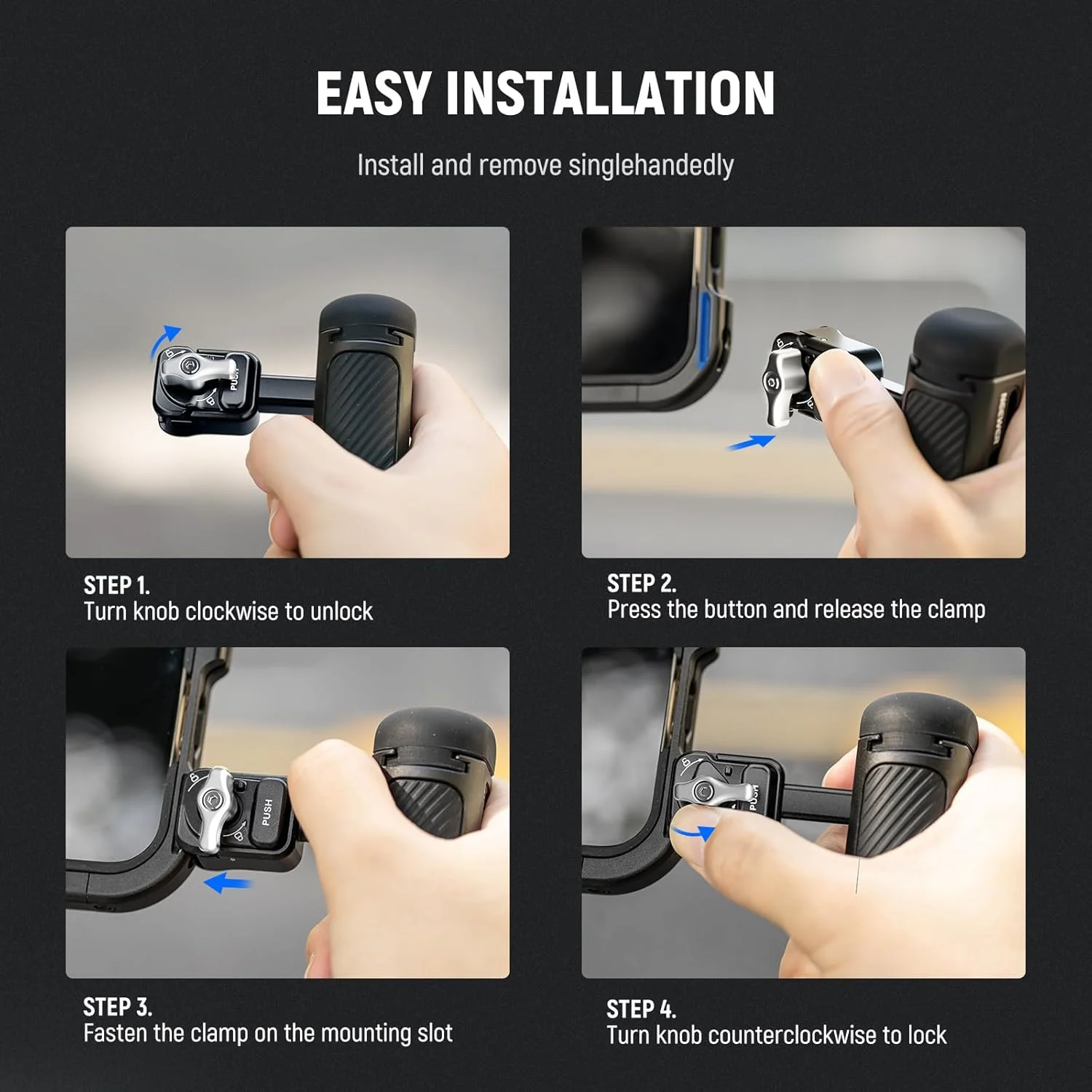 EASY INSTALLATION

Install and remove singlehandedly

PUSH

NEEWER

STEP 1.
Turn knob clockwise to unlock

STEP 2.
Press the button and release the clamp

PUSH

PUSH

STEP 3.
Fasten the clamp on the mounting slot

STEP 4.
Turn knob counterclockwise to lock