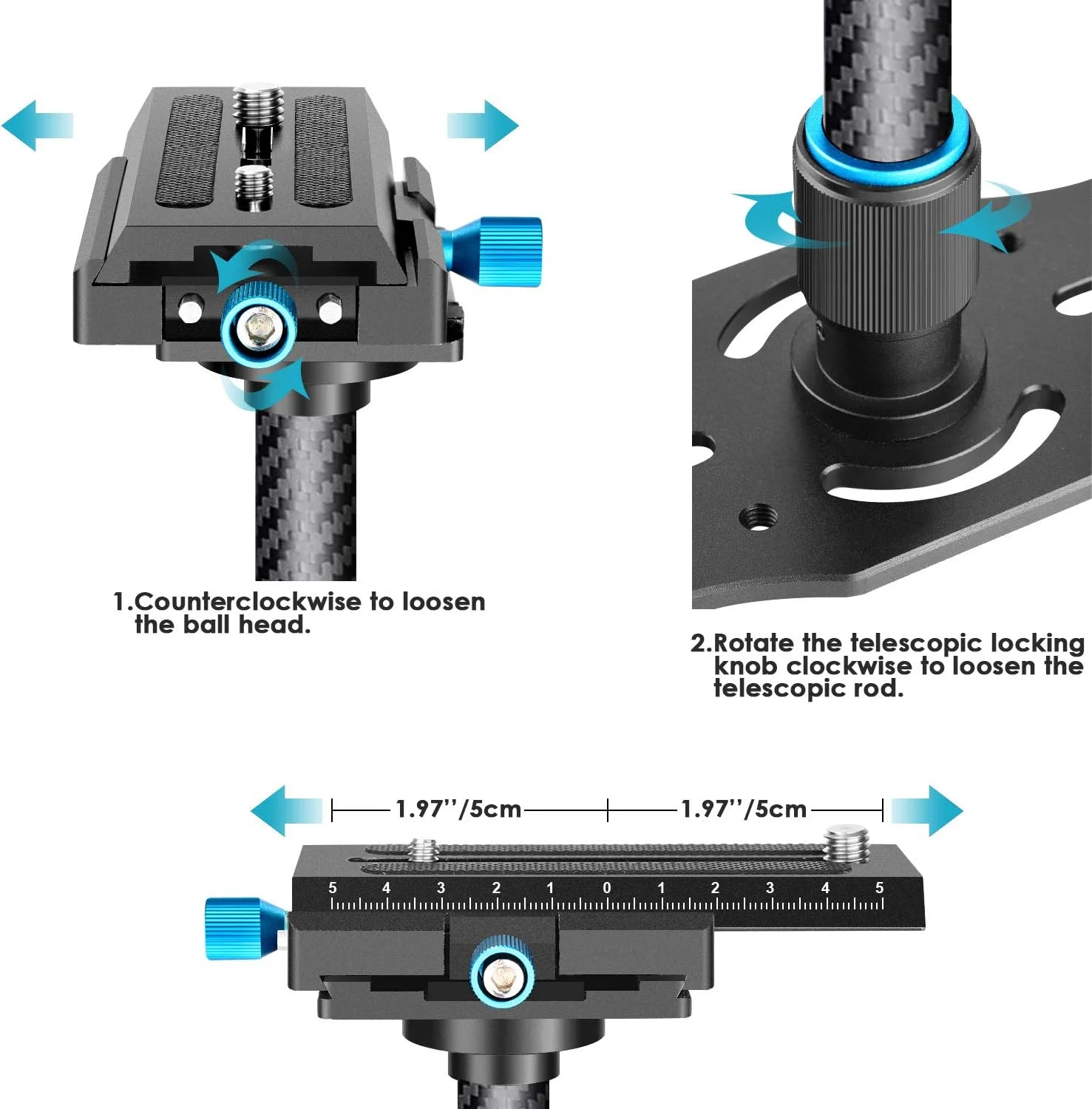 1.Counterclockwise to loosen the ball head.

2.Rotate the telescopic locking knob clockwise to loosen the telescopic rod.

1.97''/5cm 1.97''/5cm

5 4 3 2 1 0 1 2 3 4 5