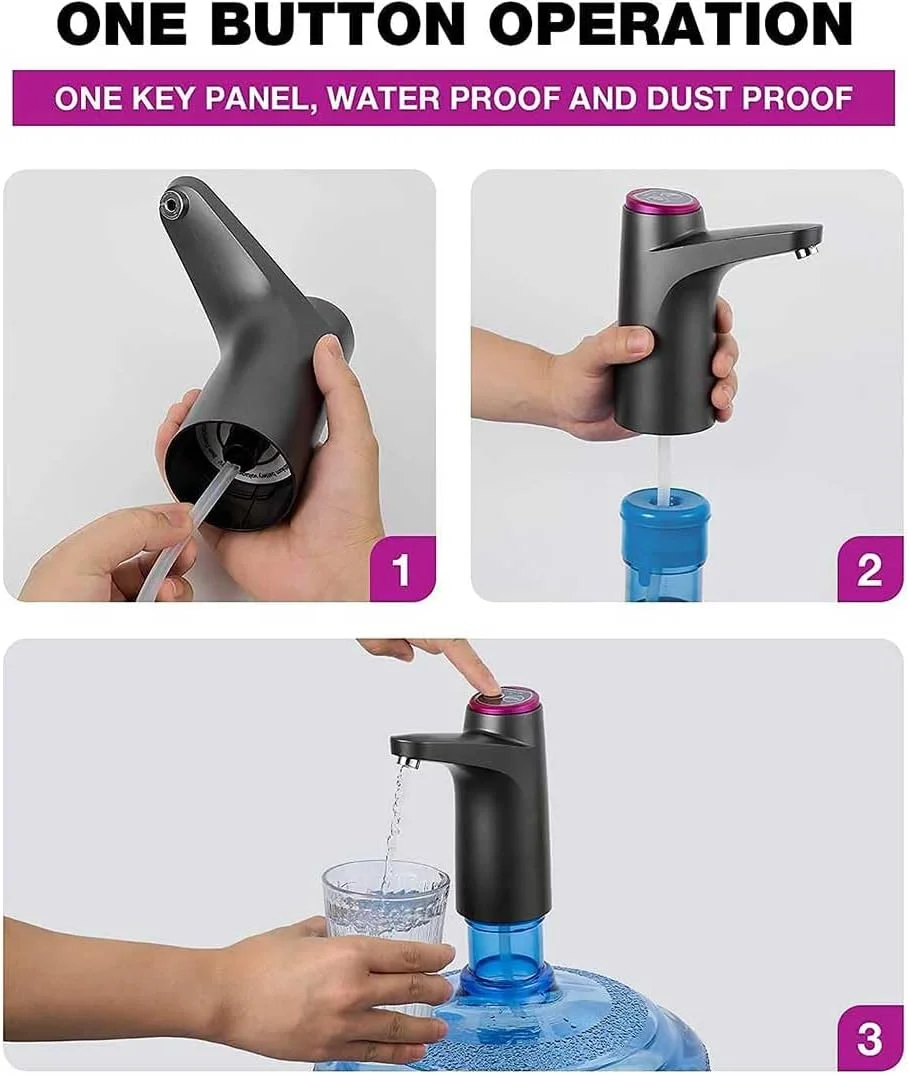 ONE BUTTON OPERATION

ONE KEY PANEL, WATER PROOF AND DUST PROOF

1

2

3