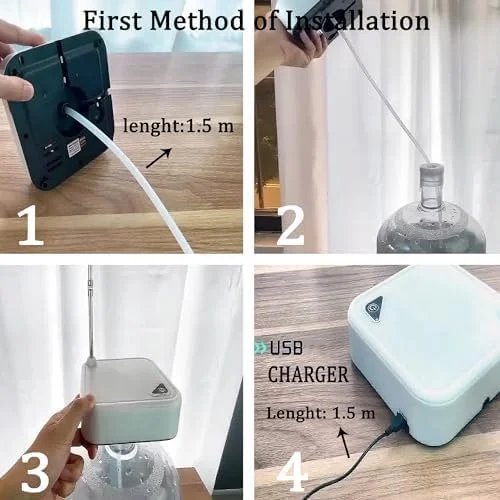 First Method of Installation

lenght:1.5 m

1

2

3

USB CHARGER

Lenght: 1.5 m

4