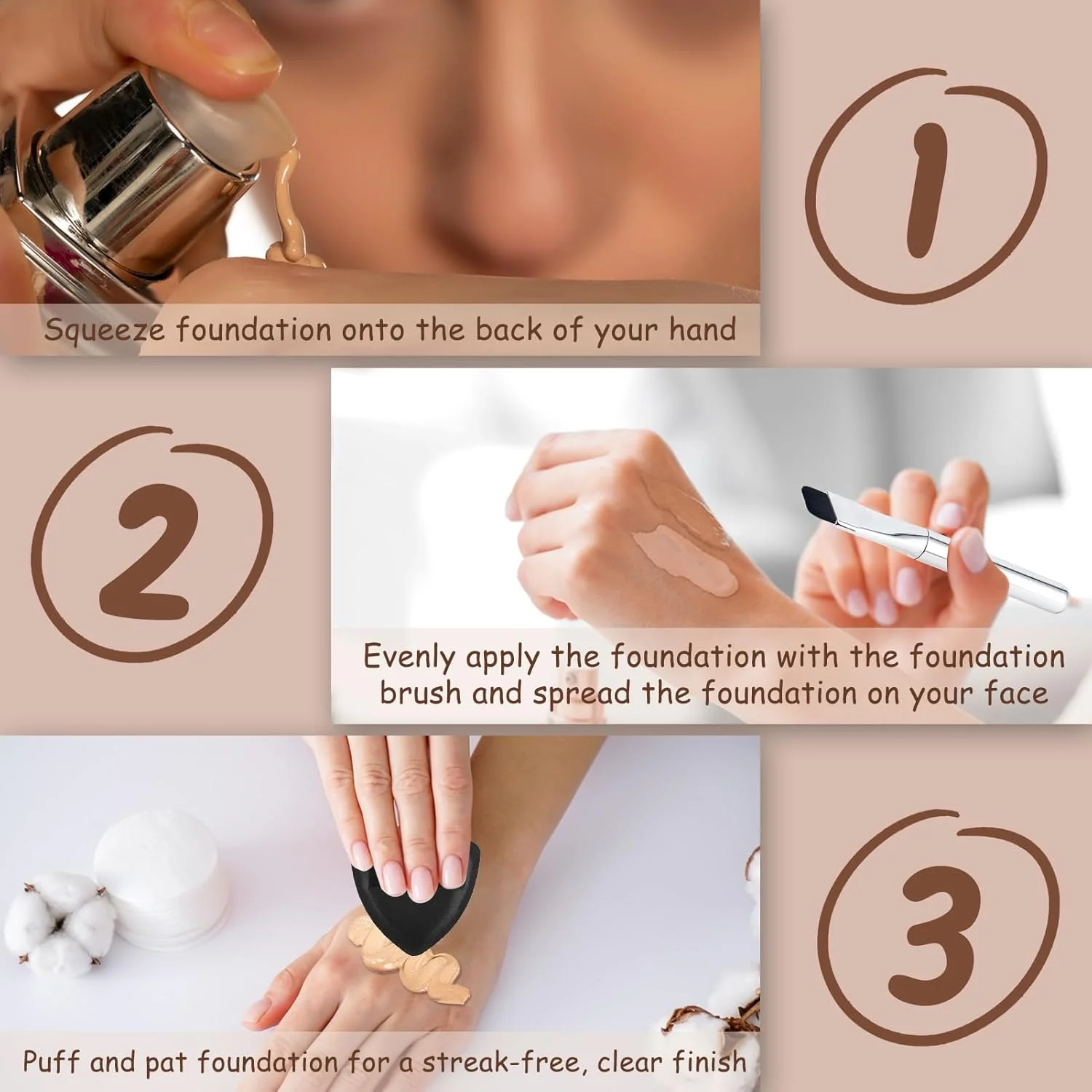 1

Squeeze foundation onto the back of your hand

2

Evenly apply the foundation with the foundation brush and spread the foundation on your face

3

Puff and pat foundation for a streak-free, clear finish