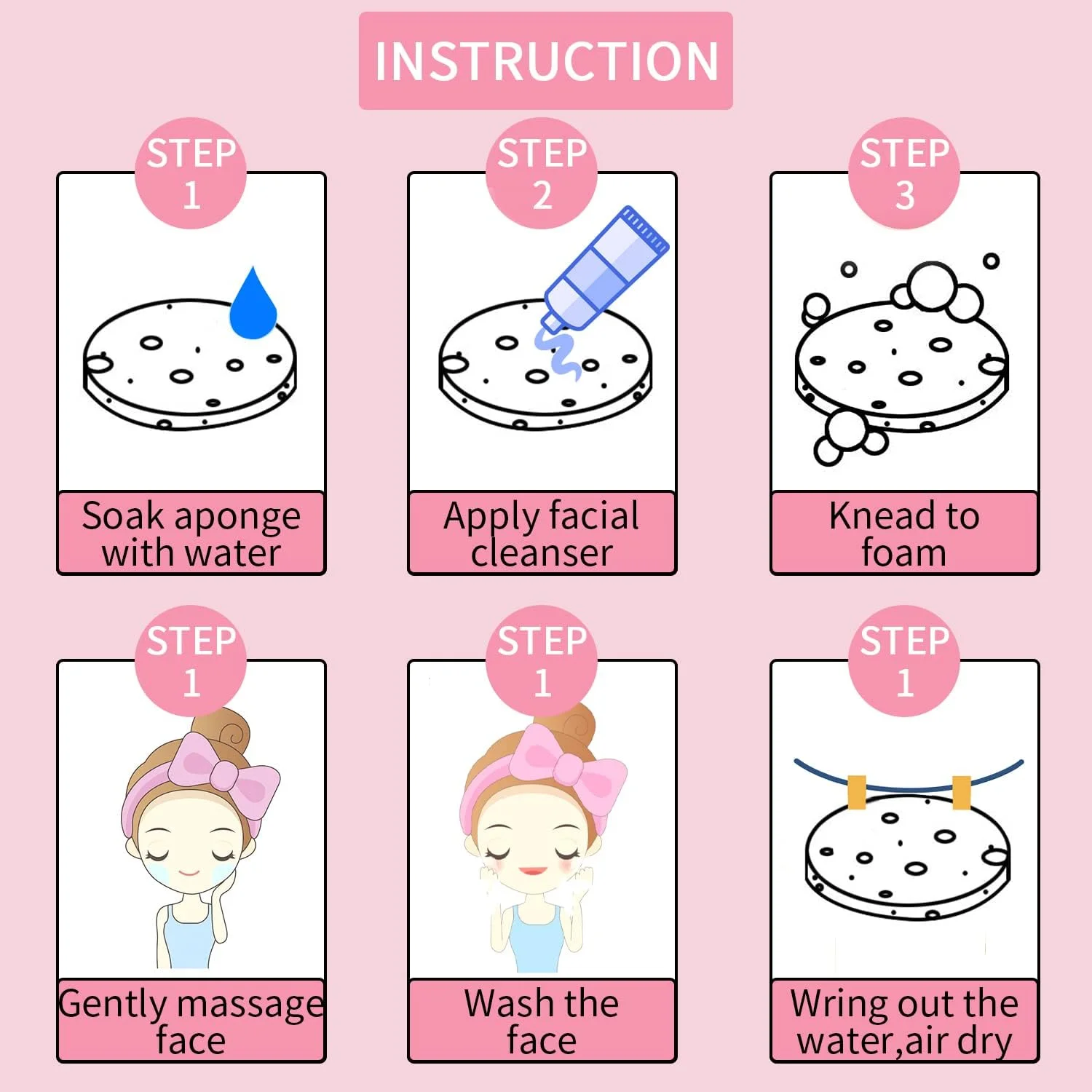 INSTRUCTION

STEP 1

Soak aponge with water

STEP 2

Apply facial cleanser

STEP 3

Knead to foam

STEP 1

Gently massage face

STEP 1

Wash the face

STEP 1

Wring out the water,air dry