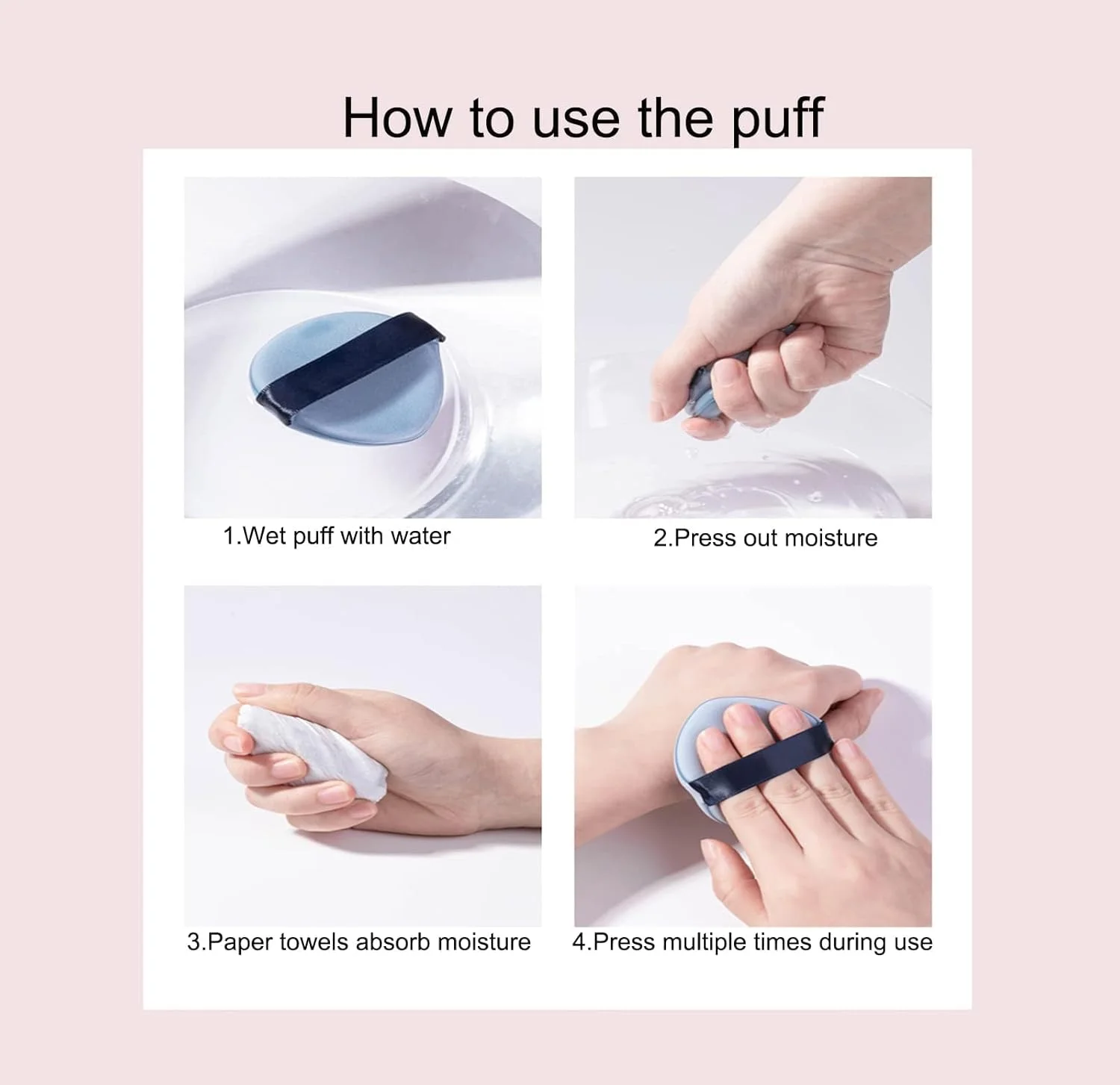 How to use the puff

1.Wet puff with water

2.Press out moisture

3.Paper towels absorb moisture

4.Press multiple times during use