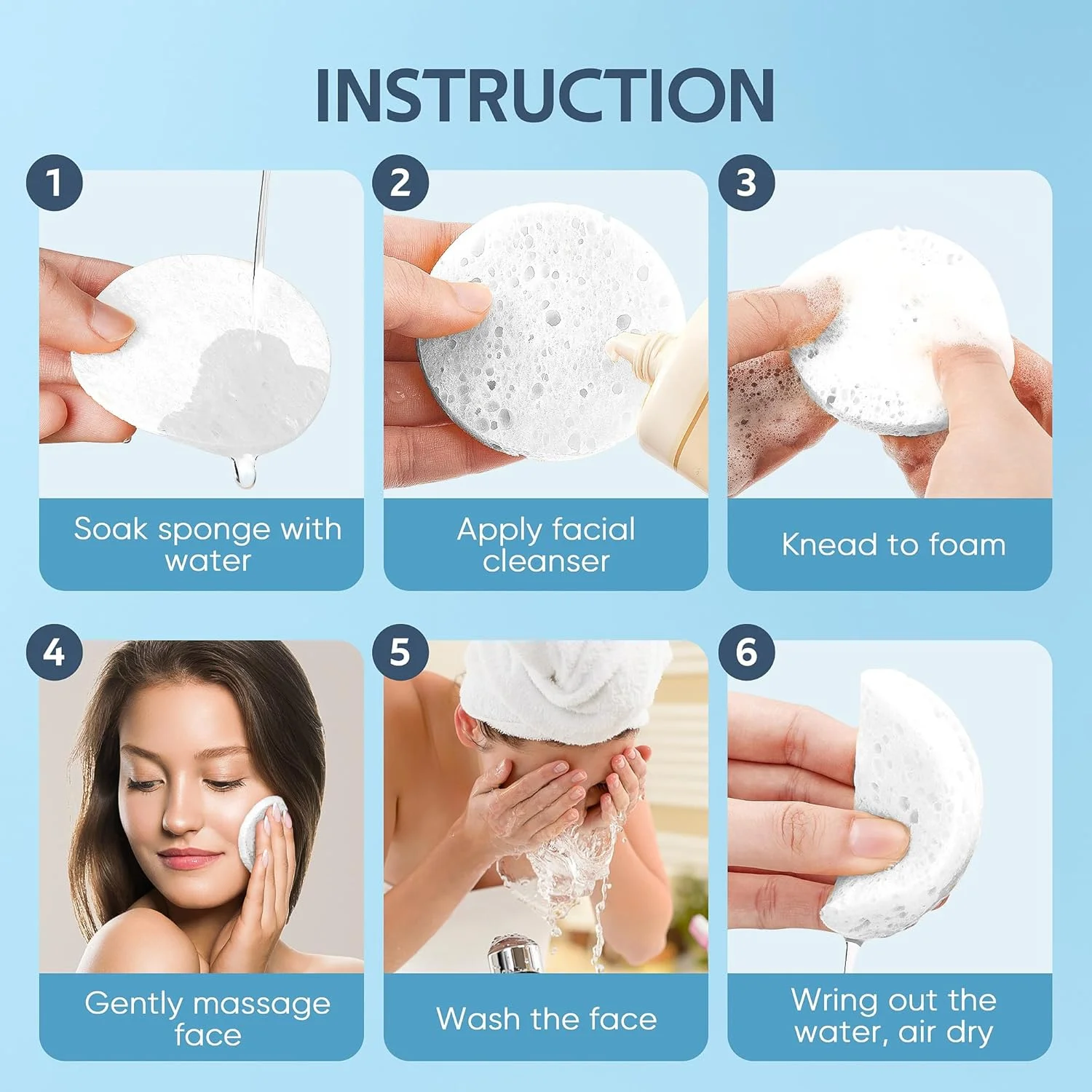 INSTRUCTION

1
Soak sponge with water

2
Apply facial cleanser

3
Knead to foam

4
Gently massage face

5
Wash the face

6
Wring out the water, air dry