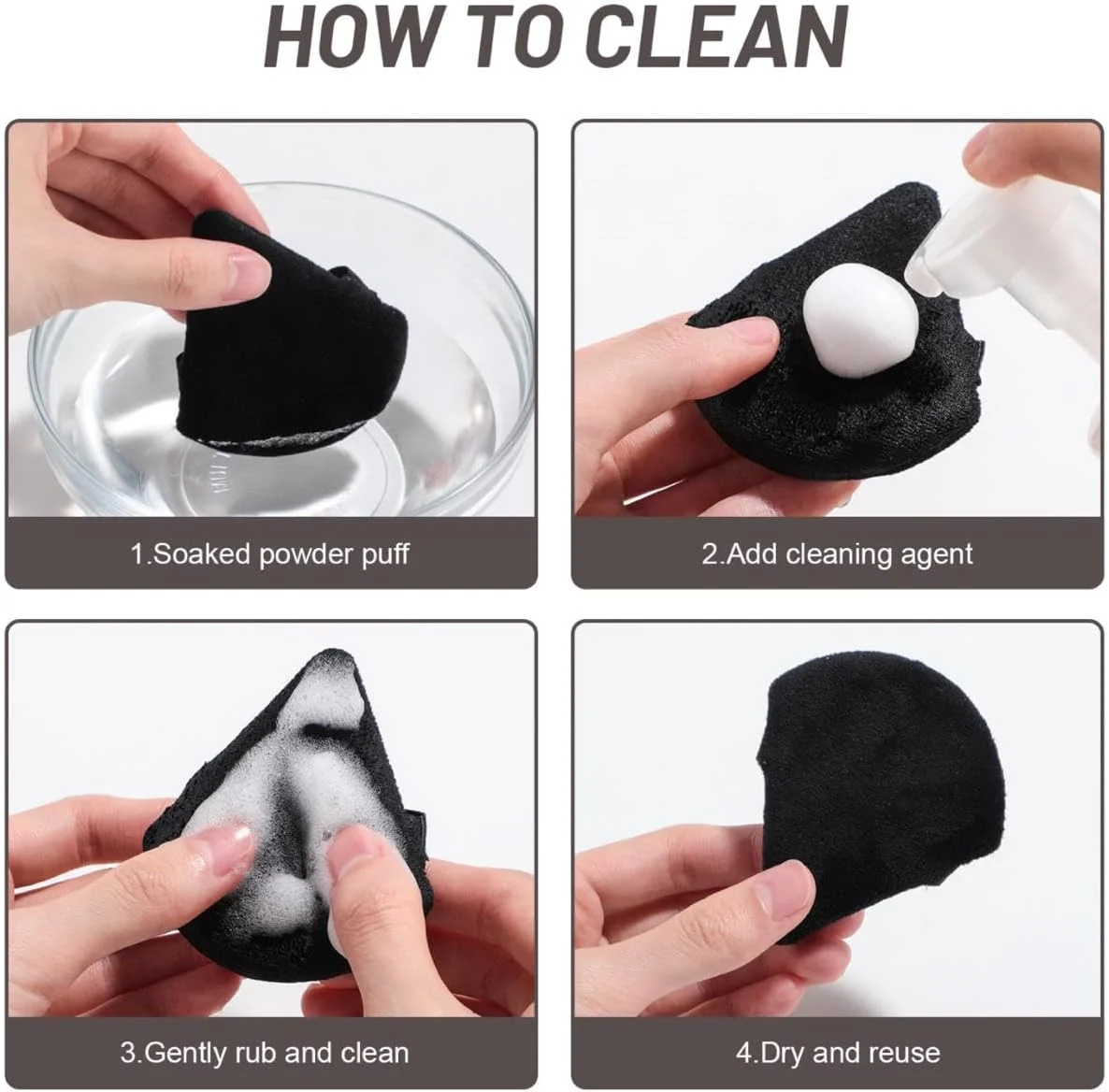 HOW TO CLEAN

1.Soaked powder puff

2.Add cleaning agent

3.Gently rub and clean

4.Dry and reuse