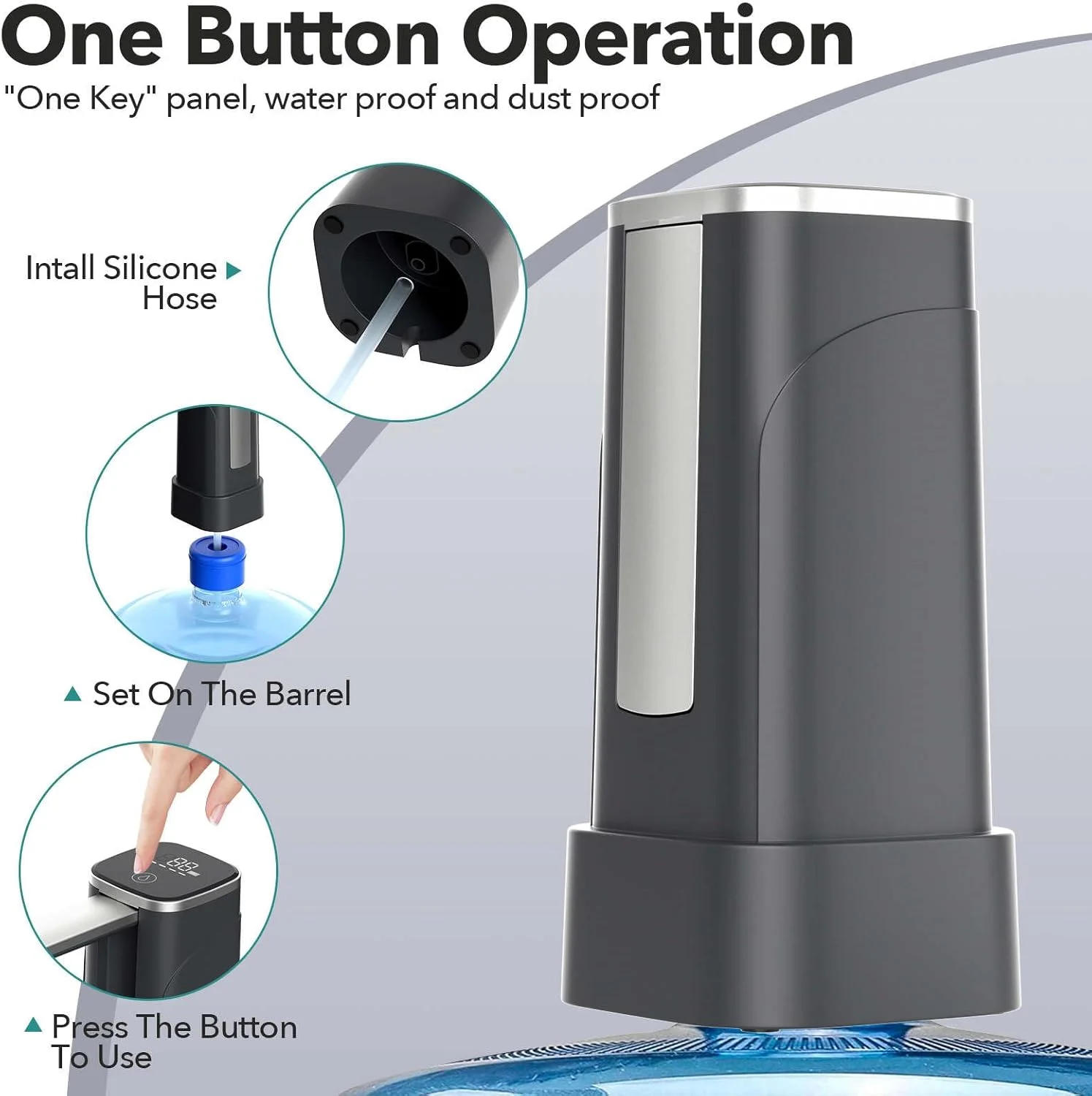 One Button Operation

"One Key" panel, water proof and dust proof

Intall Silicone Hose

Set On The Barrel

Press The Button To Use