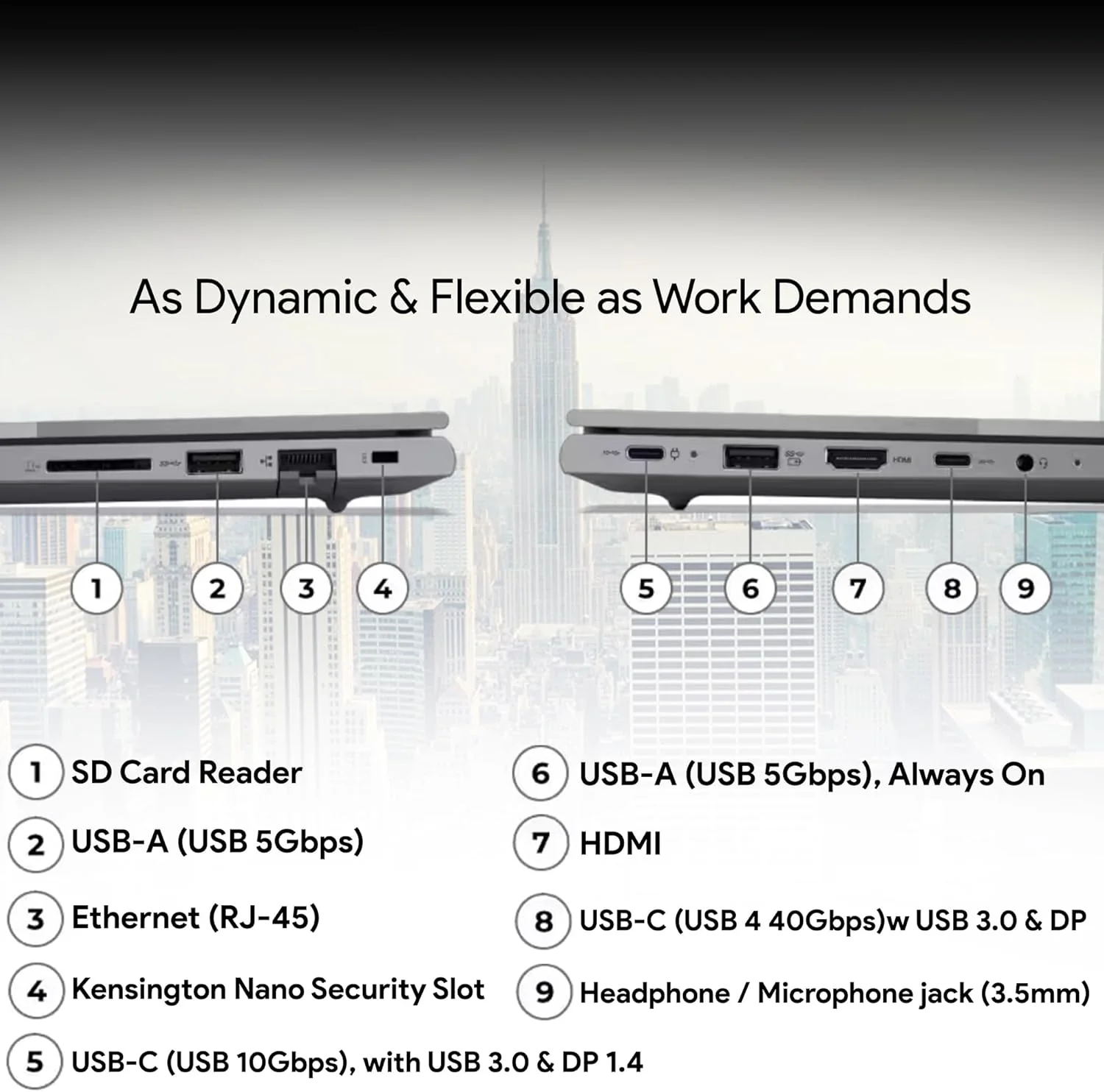 As Dynamic & Flexible as Work Demands

HDMI

1 2 3 4

5 6 7 8 9

1 SD Card Reader

2 USB-A (USB 5Gbps)

3 Ethernet (RJ-45)

4 Kensington Nano Security Slot

5 USB-C (USB 10Gbps), with USB 3.0 & DP 1.4

6 USB-A (USB 5Gbps), Always On

7 HDMI

8 USB-C (USB 4 40Gbps)w USB 3.0 & DP

9 Headphone / Microphone jack (3.5mm)