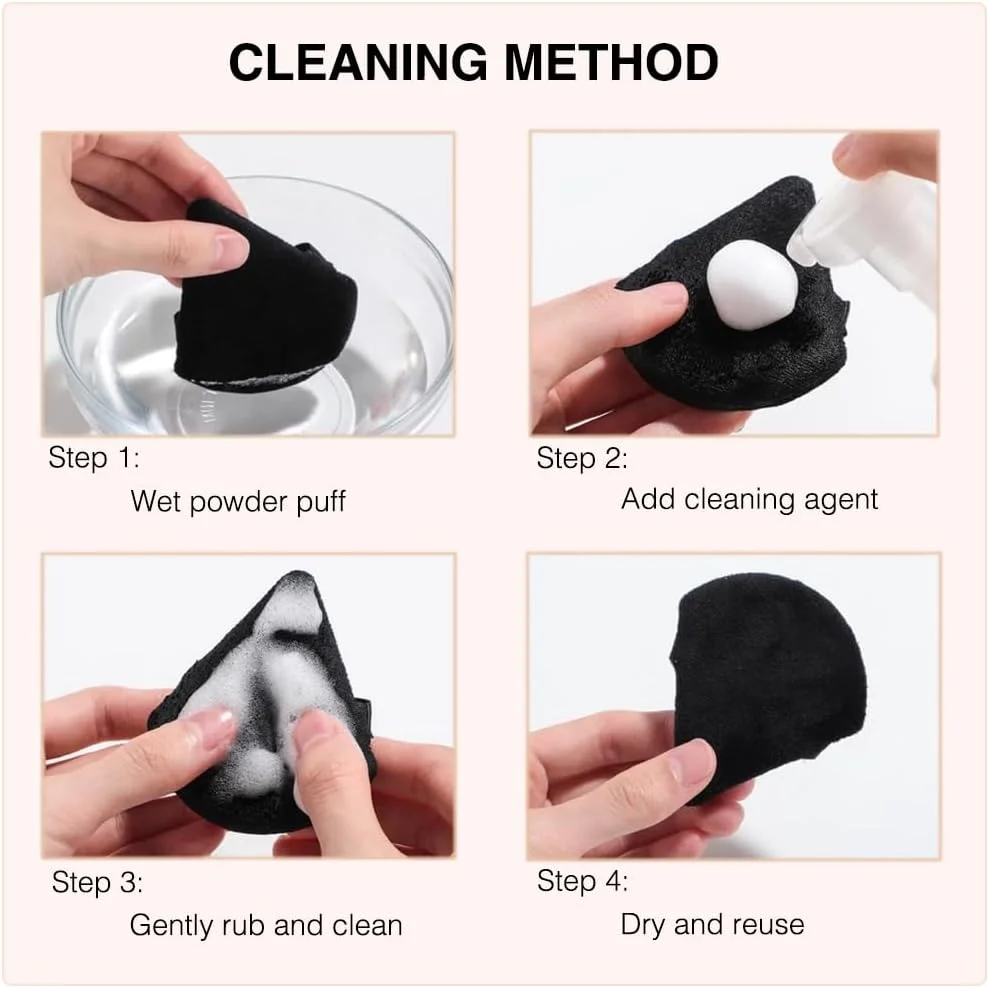 CLEANING METHOD

Step 1:
Wet powder puff

Step 2:
Add cleaning agent

Step 3:
Gently rub and clean

Step 4:
Dry and reuse