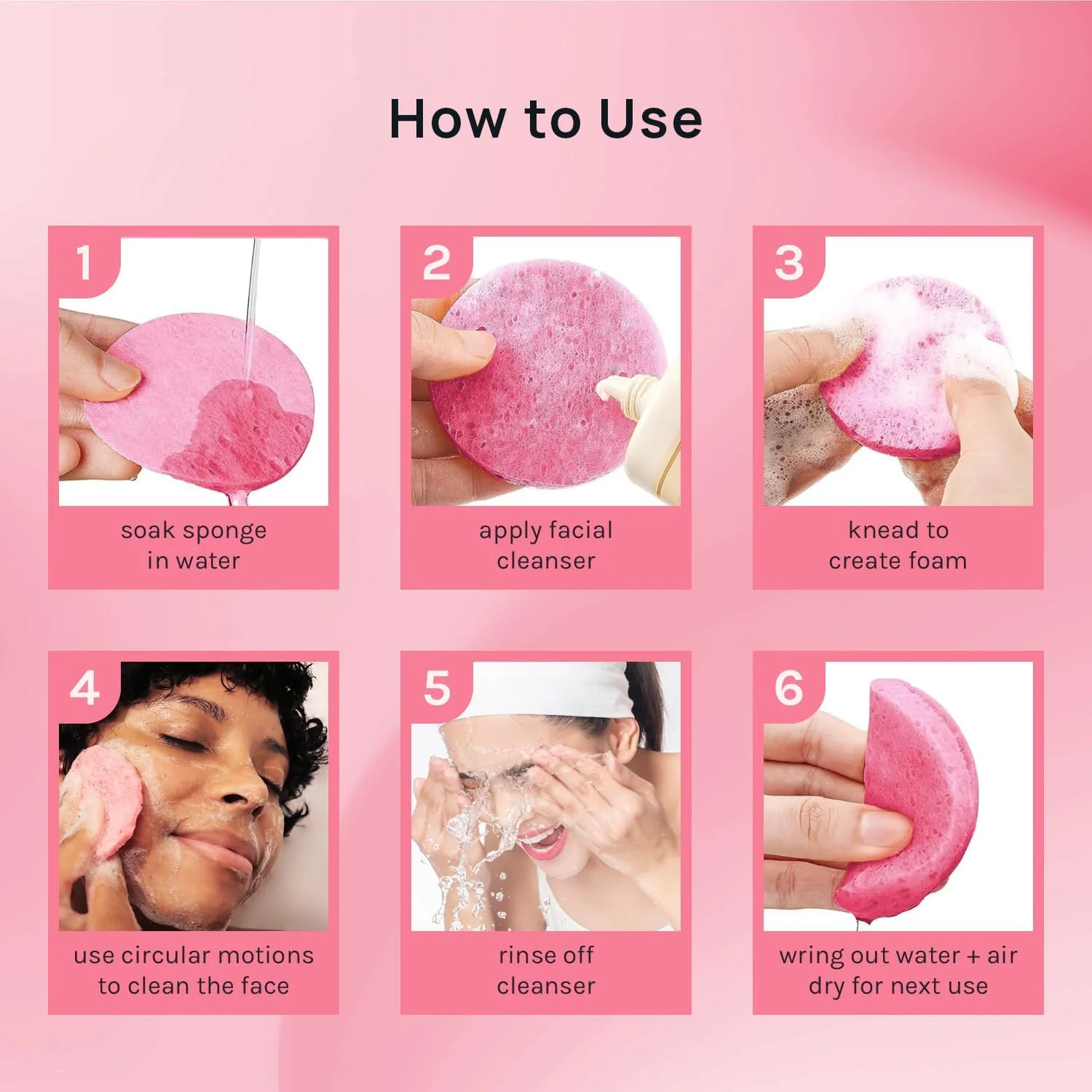 How to Use

1
soak sponge in water

2
apply facial cleanser

3
knead to create foam

4
use circular motions to clean the face

5
rinse off cleanser

6
wring out water + air dry for next use