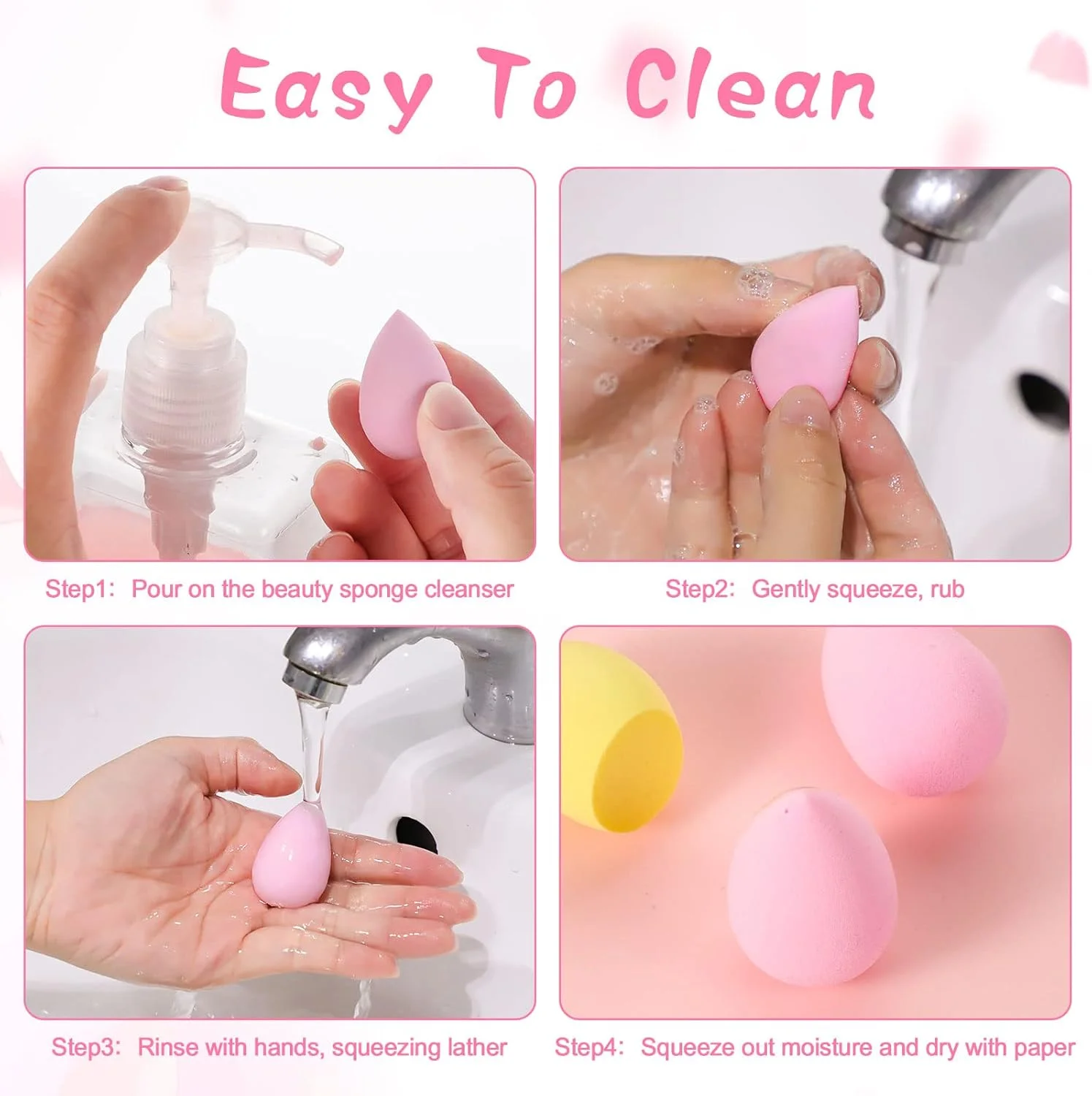 Easy To Clean

Step1: Pour on the beauty sponge cleanser

Step2: Gently squeeze, rub

Step3: Rinse with hands, squeezing lather

Step4: Squeeze out moisture and dry with paper