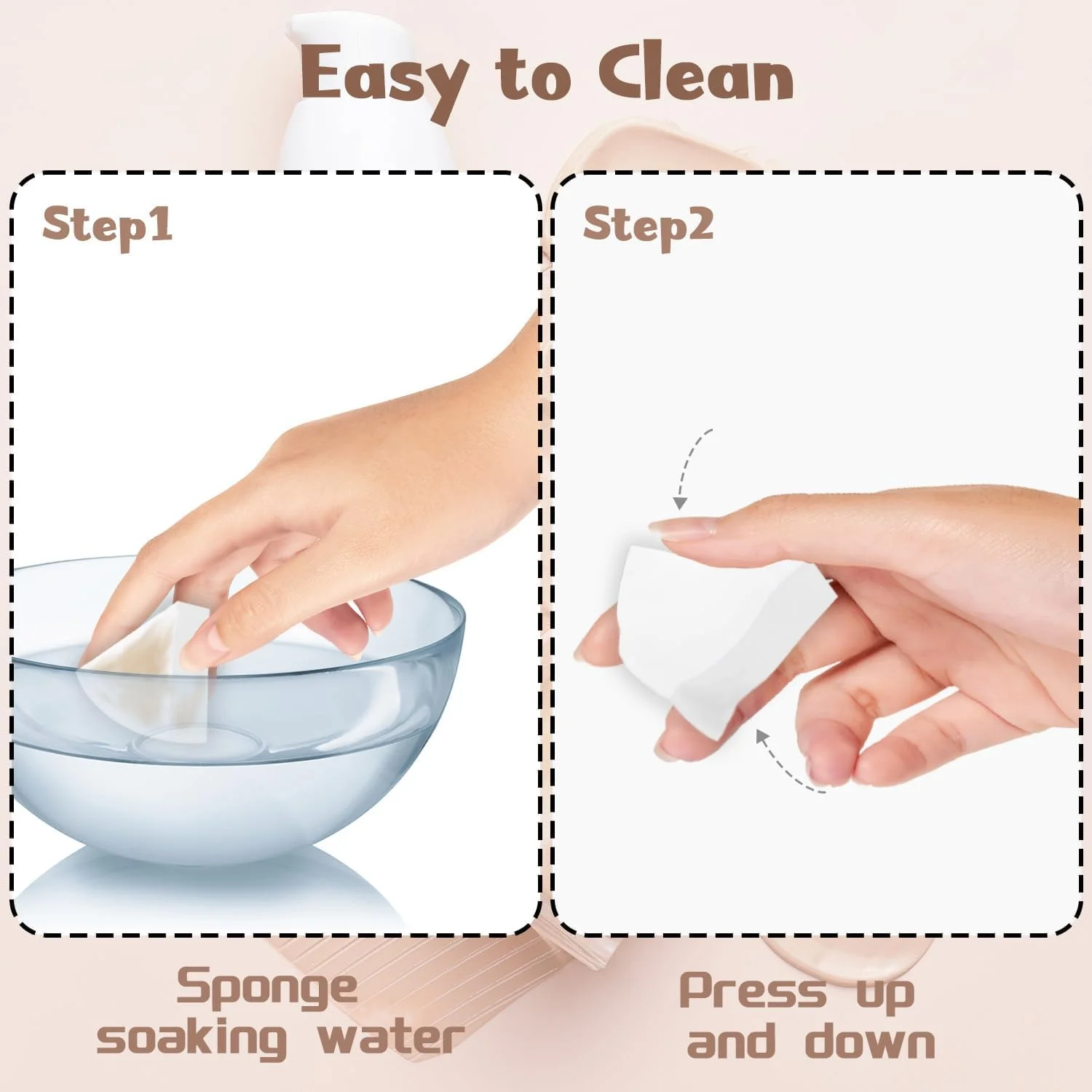 Easy to Clean

Step1

Step2

Sponge soaking water

Press up and down