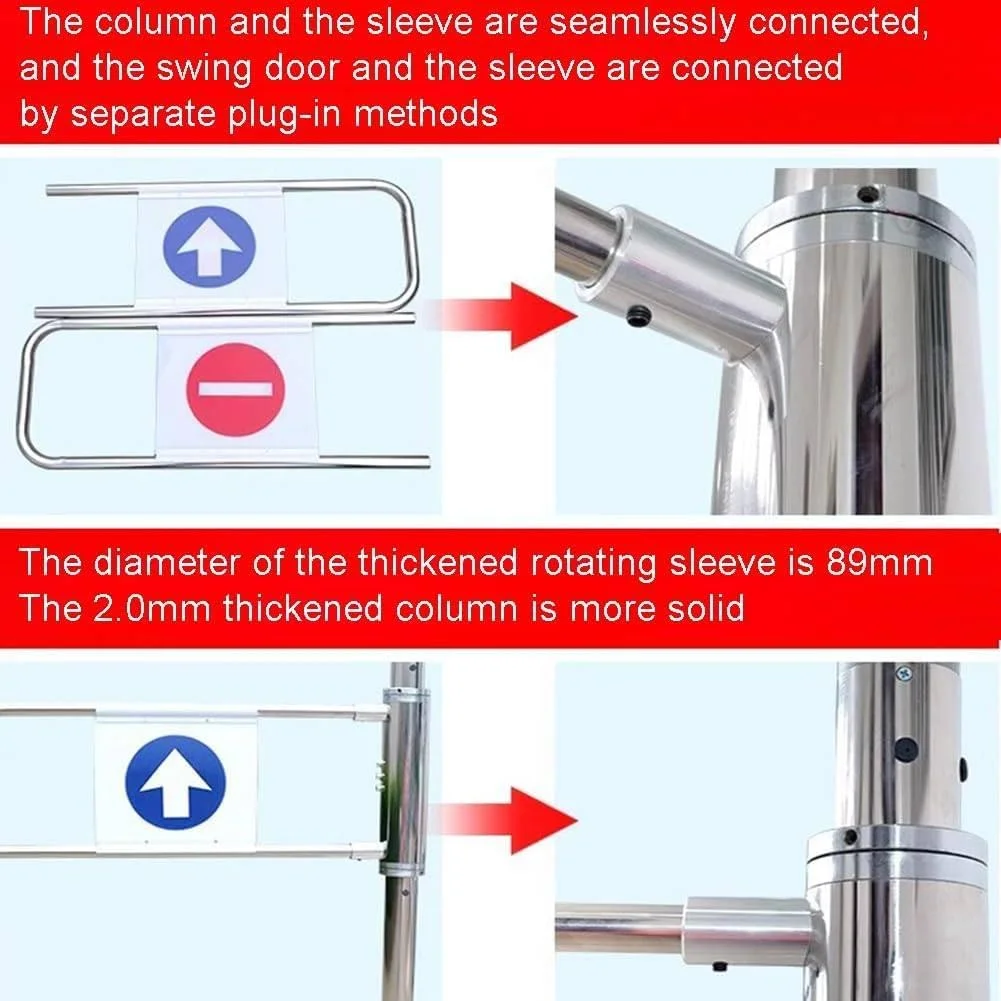 The column and the sleeve are seamlessly connected, and the swing door and the sleeve are connected by separate plug-in methods

The diameter of the thickened rotating sleeve is 89mm
The 2.0mm thickened column is more solid