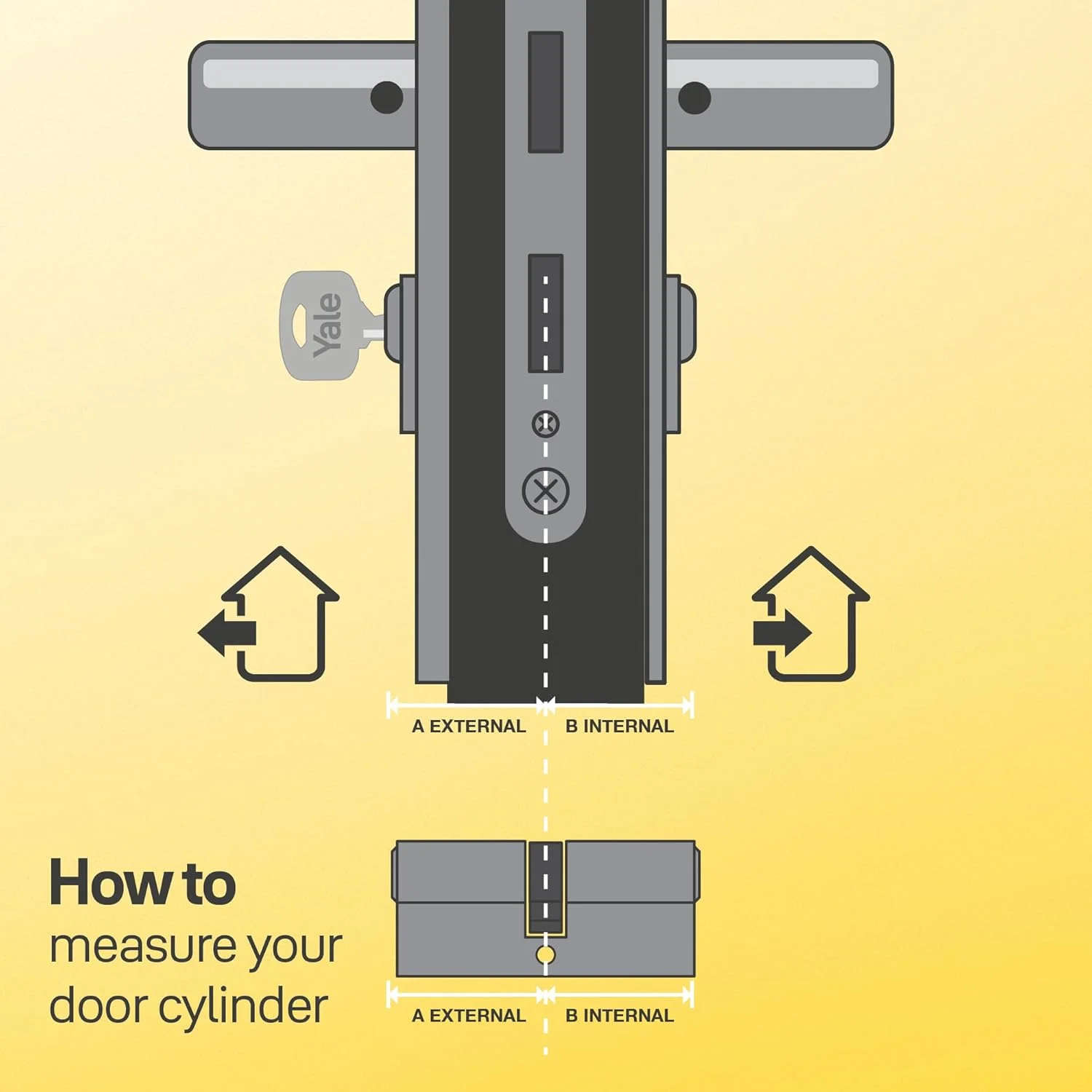 Yale

A EXTERNAL B INTERNAL

How to
measure your
door cylinder

A EXTERNAL B INTERNAL