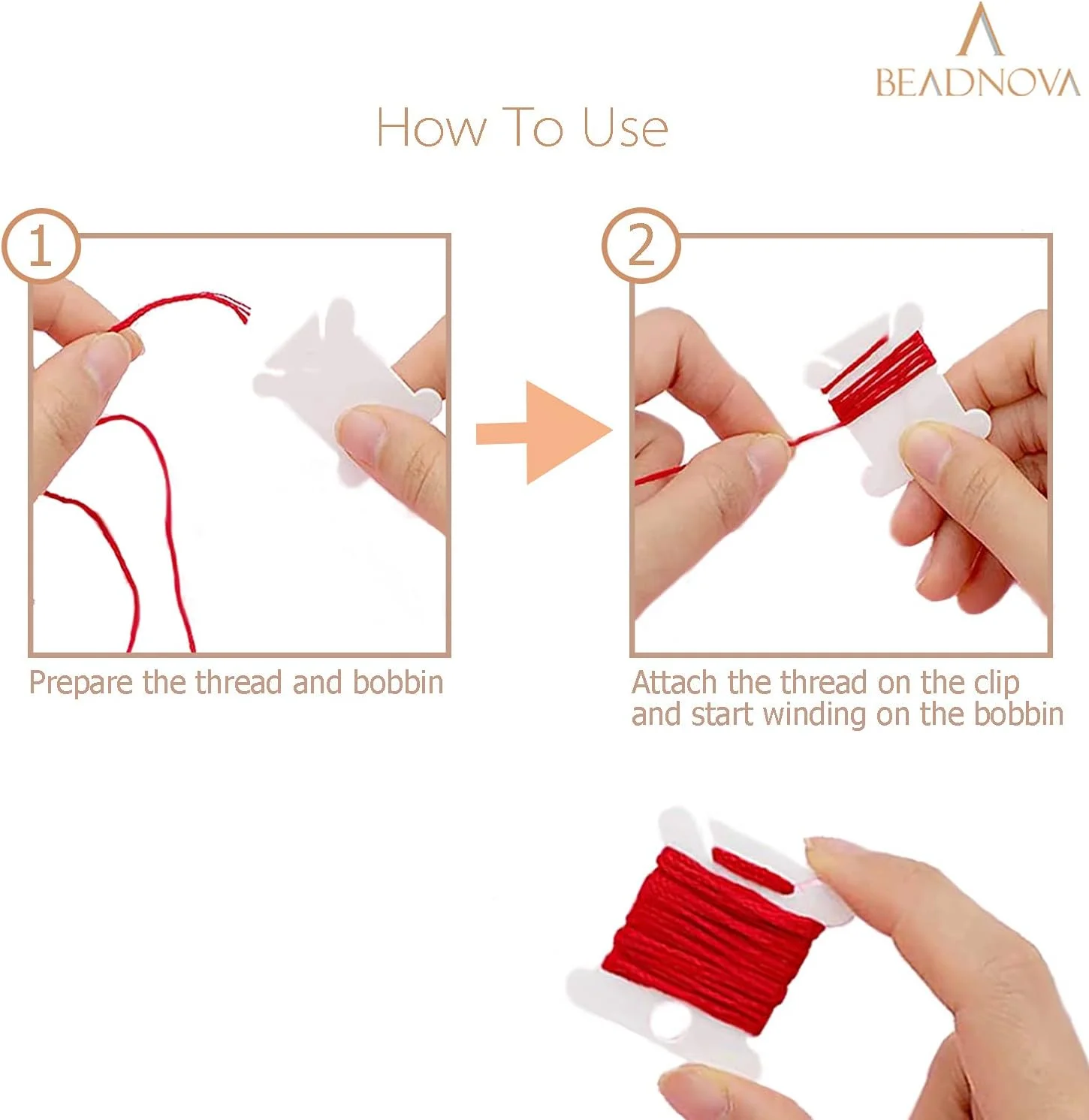 BEADNOVA

How To Use

1

Prepare the thread and bobbin

2

Attach the thread on the clip and start winding on the bobbin