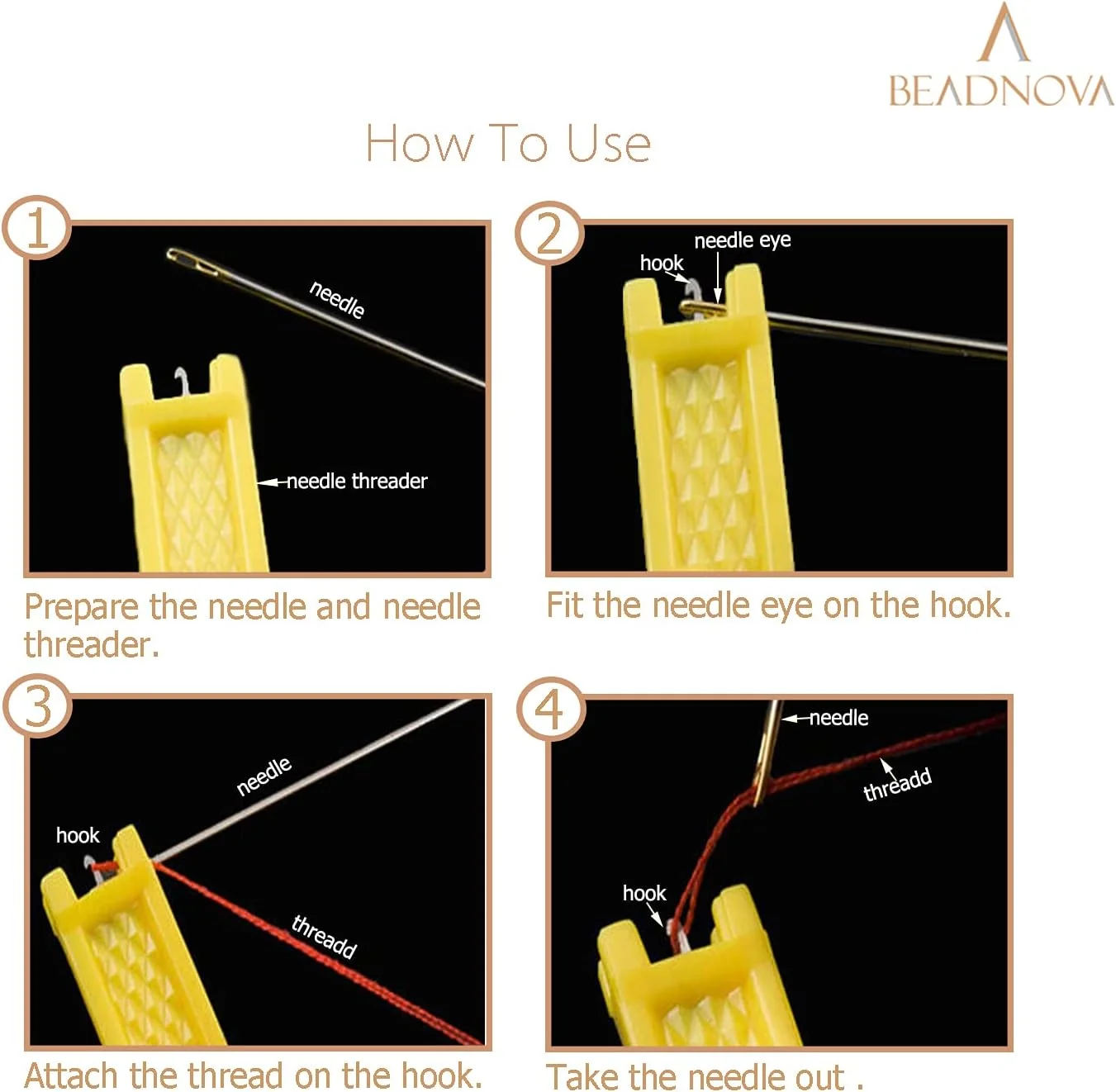 BEADNOVA

How To Use

1

needle

needle threader

Prepare the needle and needle threader.

2

needle eye

hook

Fit the needle eye on the hook.

3

needle

hook

threadd

Attach the thread on the hook.

4

needle

threadd

hook

Take the needle out .