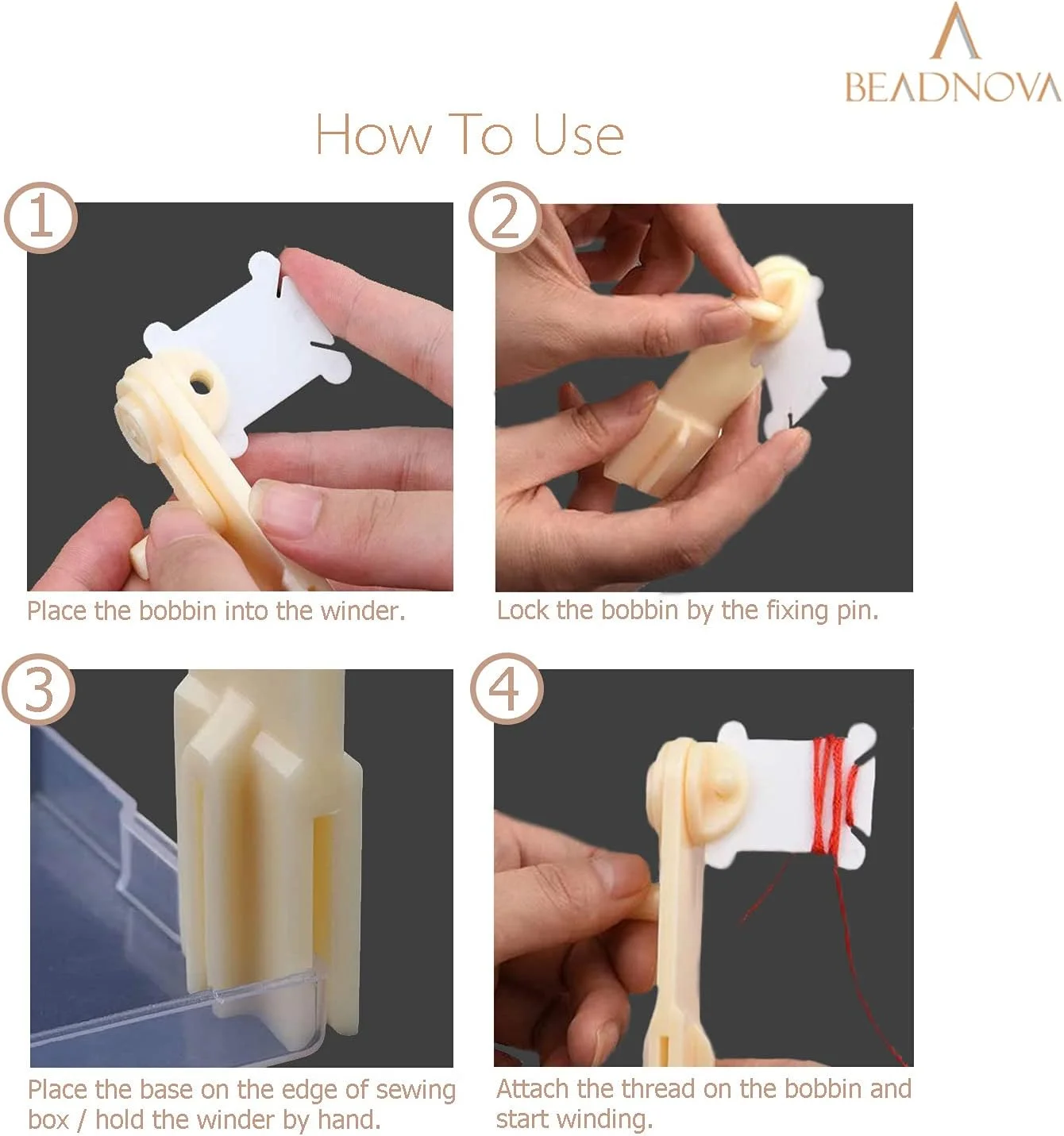 BEADNOVA

How To Use

1

Place the bobbin into the winder.

2

Lock the bobbin by the fixing pin.

3

Place the base on the edge of sewing box / hold the winder by hand.

4

Attach the thread on the bobbin and start winding.