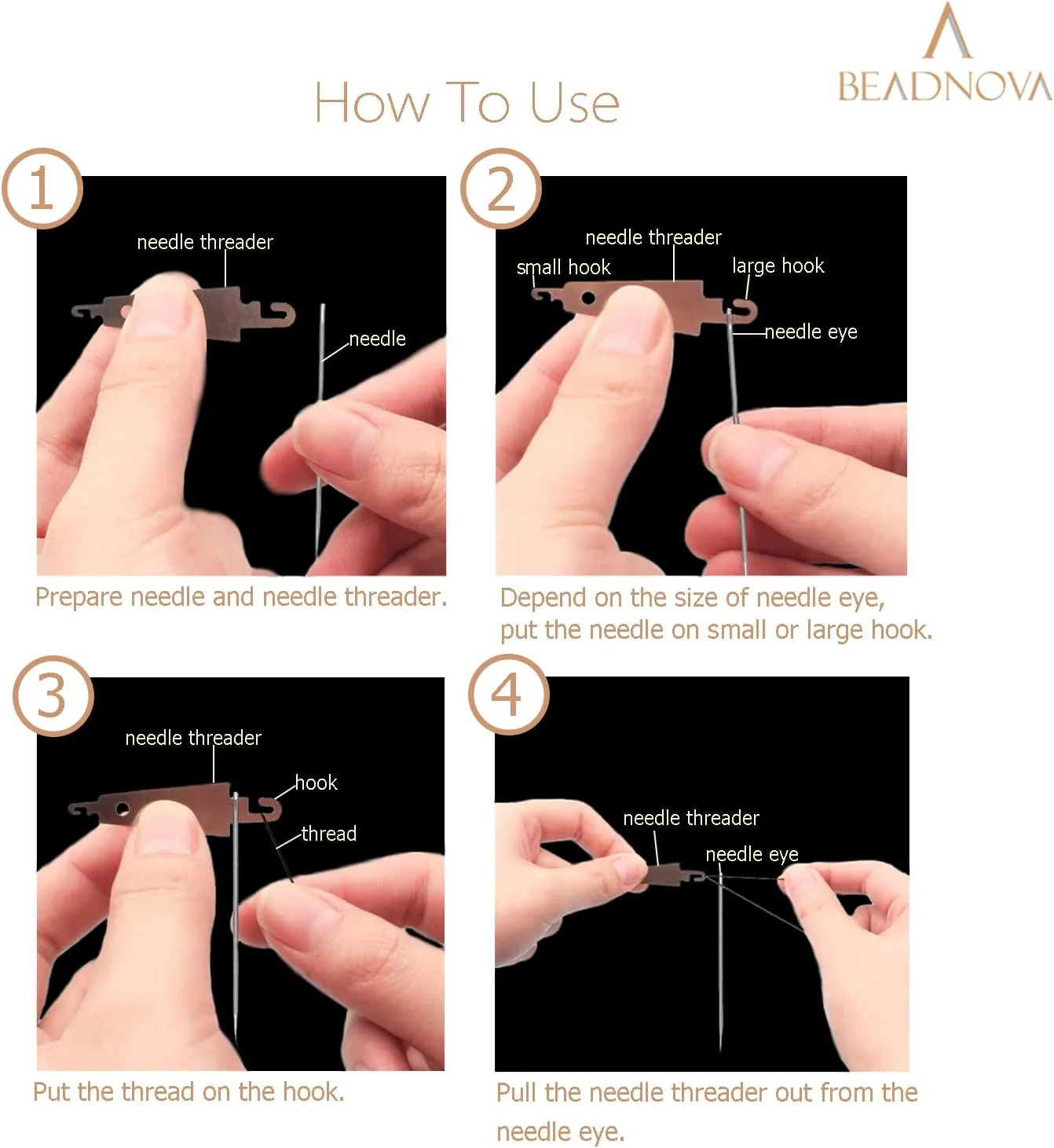 BEADNOVA

How To Use

1

needle threader

needle

Prepare needle and needle threader.

2

needle threader

small hook

large hook

needle eye

Depend on the size of needle eye, put the needle on small or large hook.

3

needle threader

hook

thread

Put the thread on the hook.

4

needle threader

needle eye

Pull the needle threader out from the needle eye.