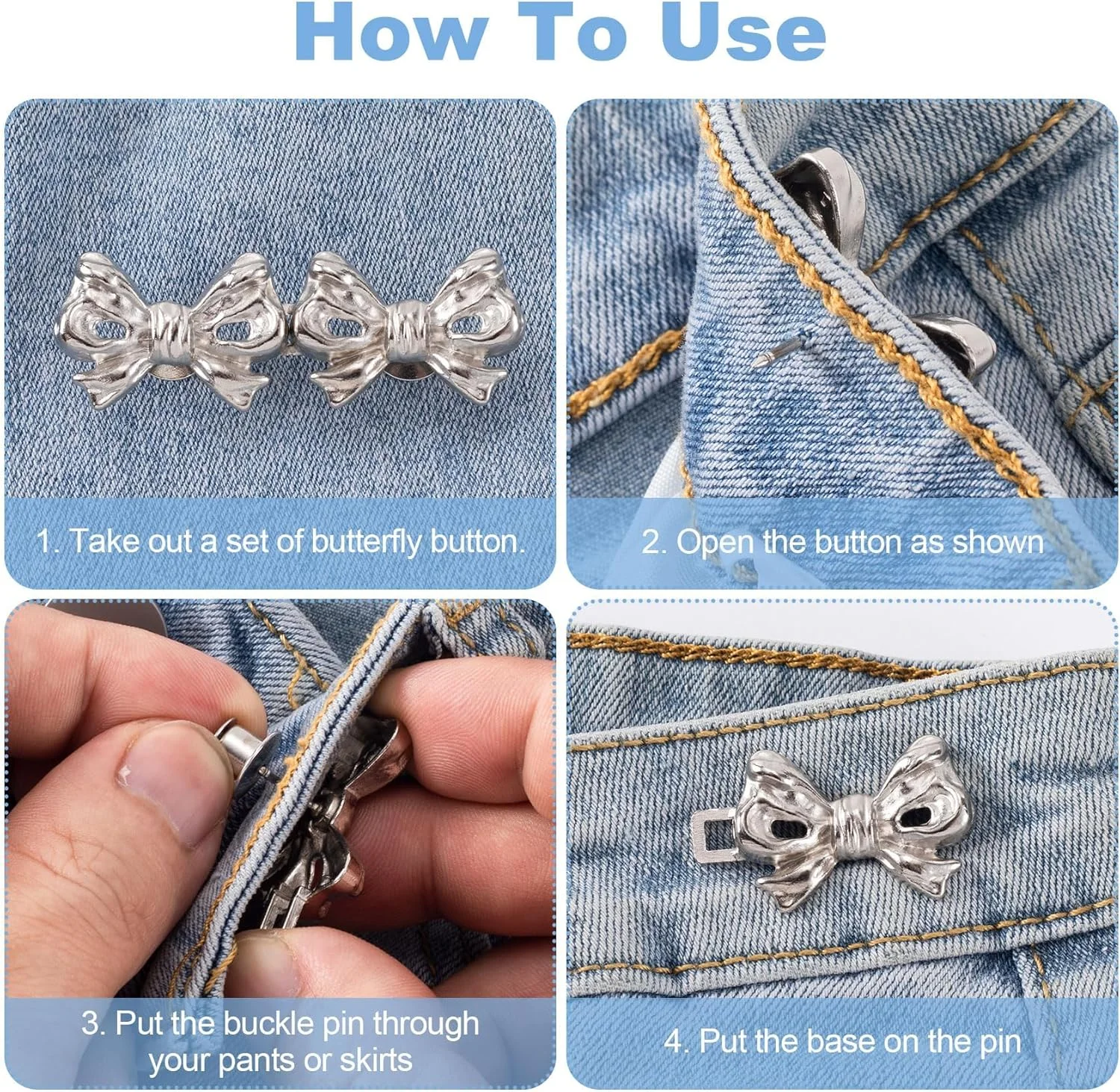 How To Use

1. Take out a set of butterfly button.

2. Open the button as shown

3. Put the buckle pin through your pants or skirts

4. Put the base on the pin