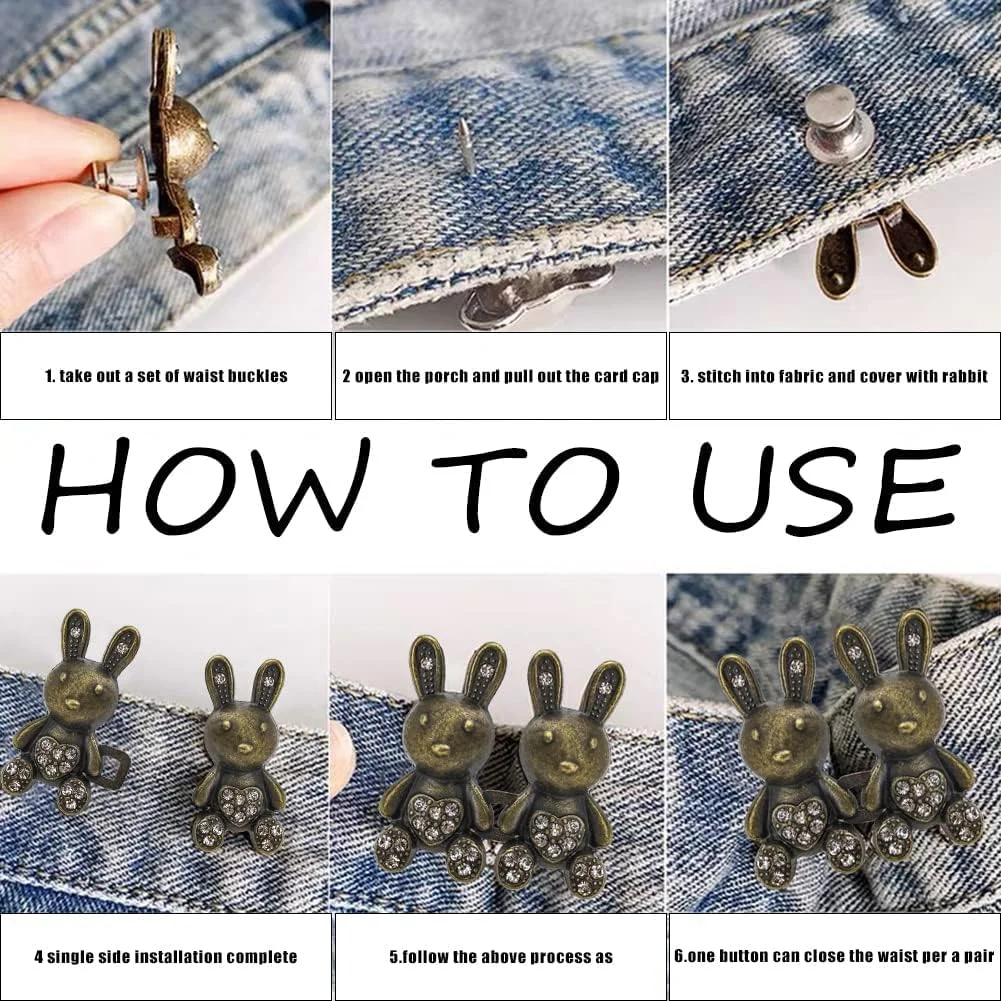 1. take out a set of waist buckles

2 open the porch and pull out the card cap

3. stitch into fabric and cover with rabbit

HOW TO USE

4 single side installation complete

5.follow the above process as

6.one button can close the waist per a pair