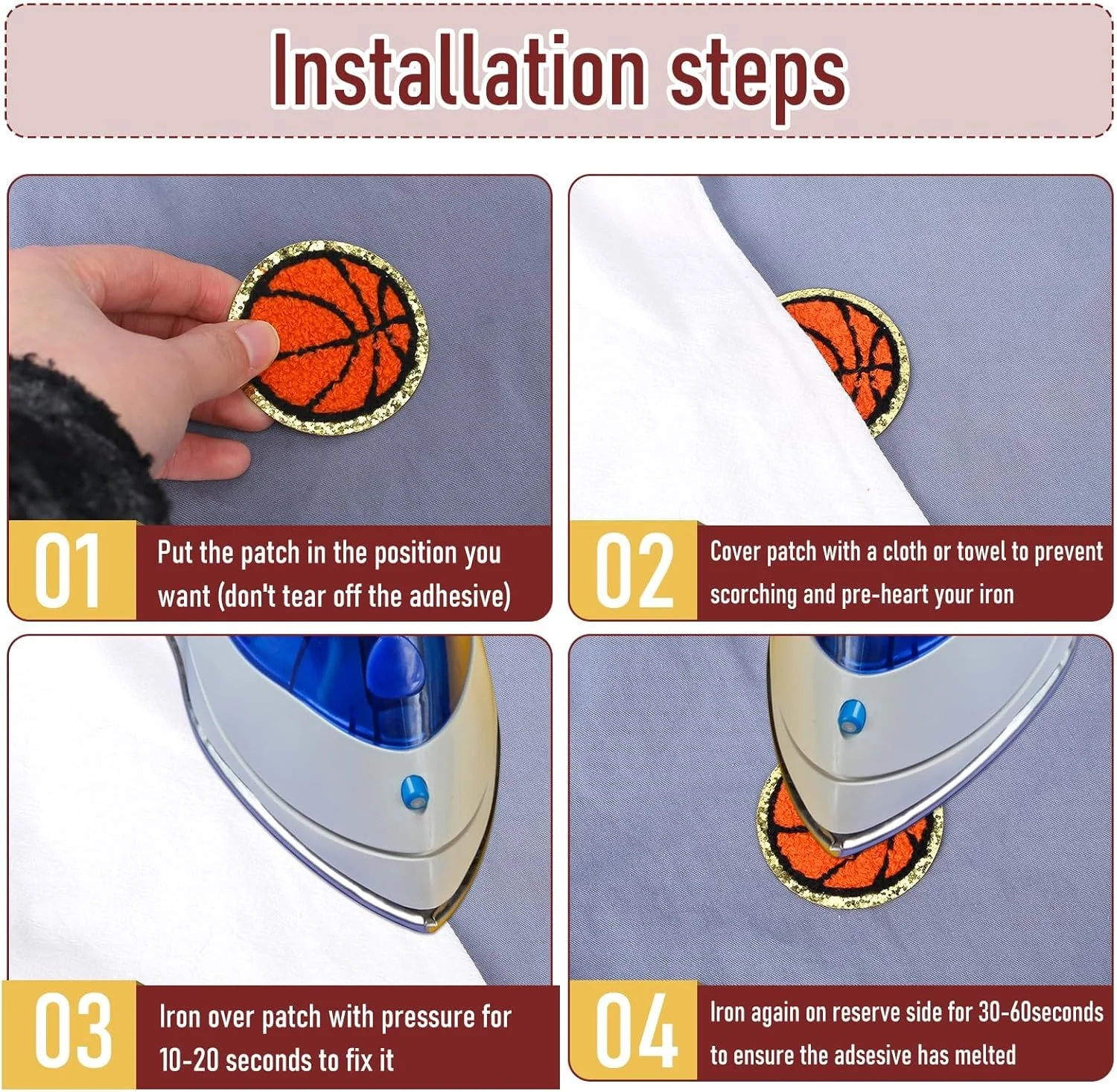 Installation steps

01 Put the patch in the position you want (don't tear off the adhesive)

02 Cover patch with a cloth or towel to prevent scorching and pre-heart your iron

03 Iron over patch with pressure for 10-20 seconds to fix it

04 Iron again on reserve side for 30-60seconds to ensure the adsesive has melted