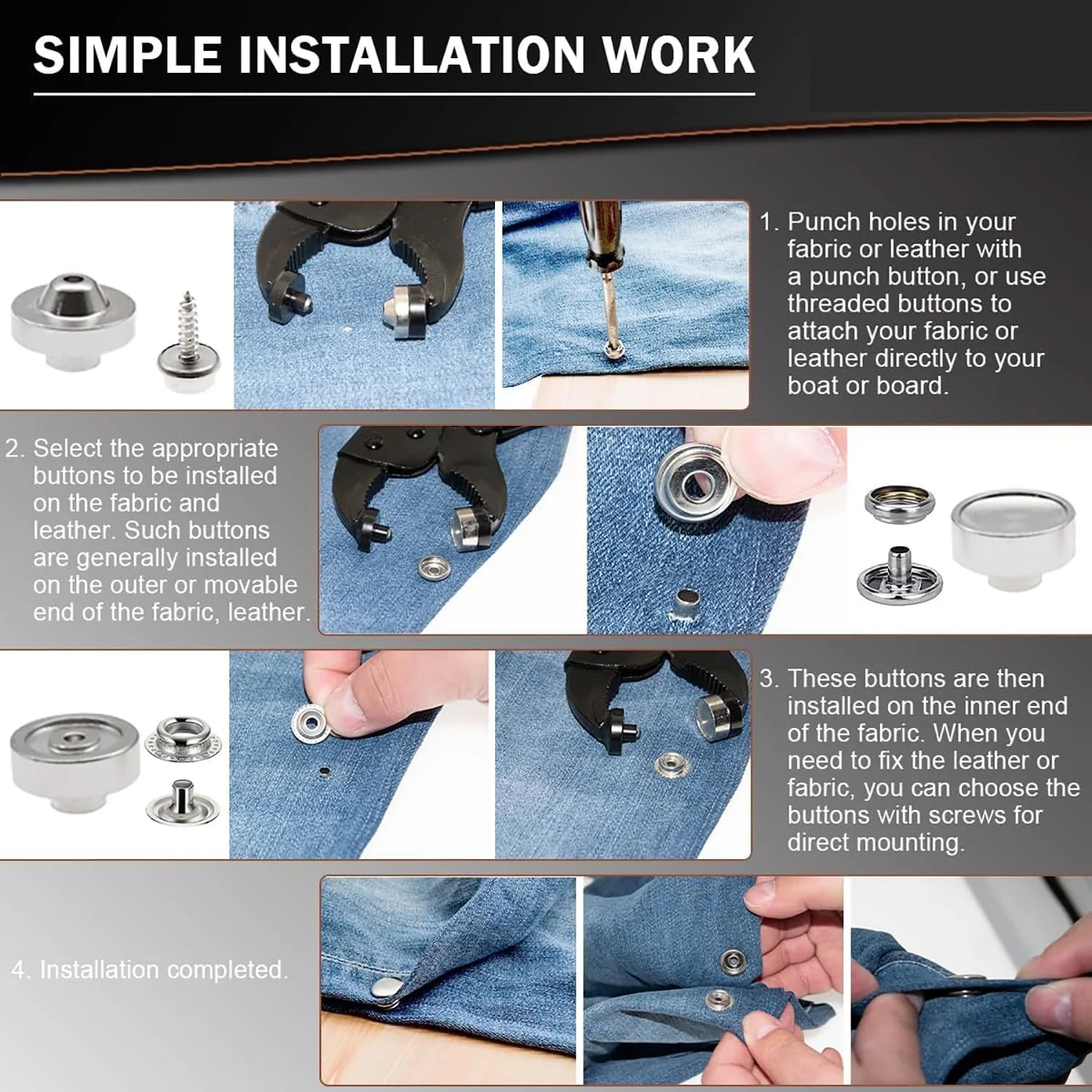 SIMPLE INSTALLATION WORK

1. Punch holes in your fabric or leather with a punch button, or use threaded buttons to attach your fabric or leather directly to your boat or board.

2. Select the appropriate buttons to be installed on the fabric and leather. Such buttons are generally installed on the outer or movable end of the fabric, leather.

3. These buttons are then installed on the inner end of the fabric. When you need to fix the leather or fabric, you can choose the buttons with screws for direct mounting.

4. Installation completed.