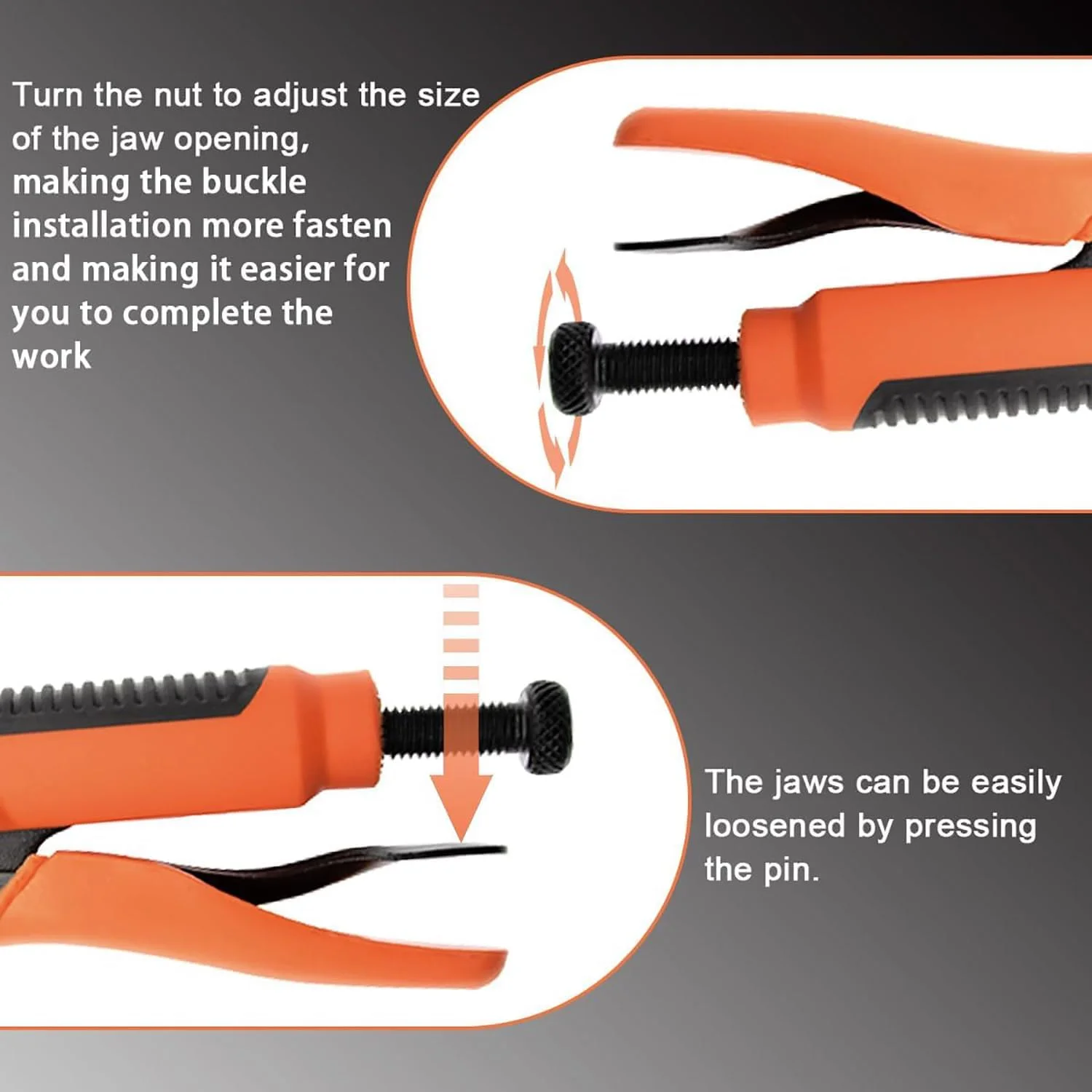 Turn the nut to adjust the size of the jaw opening, making the buckle installation more fasten and making it easier for you to complete the work

The jaws can be easily loosened by pressing the pin.