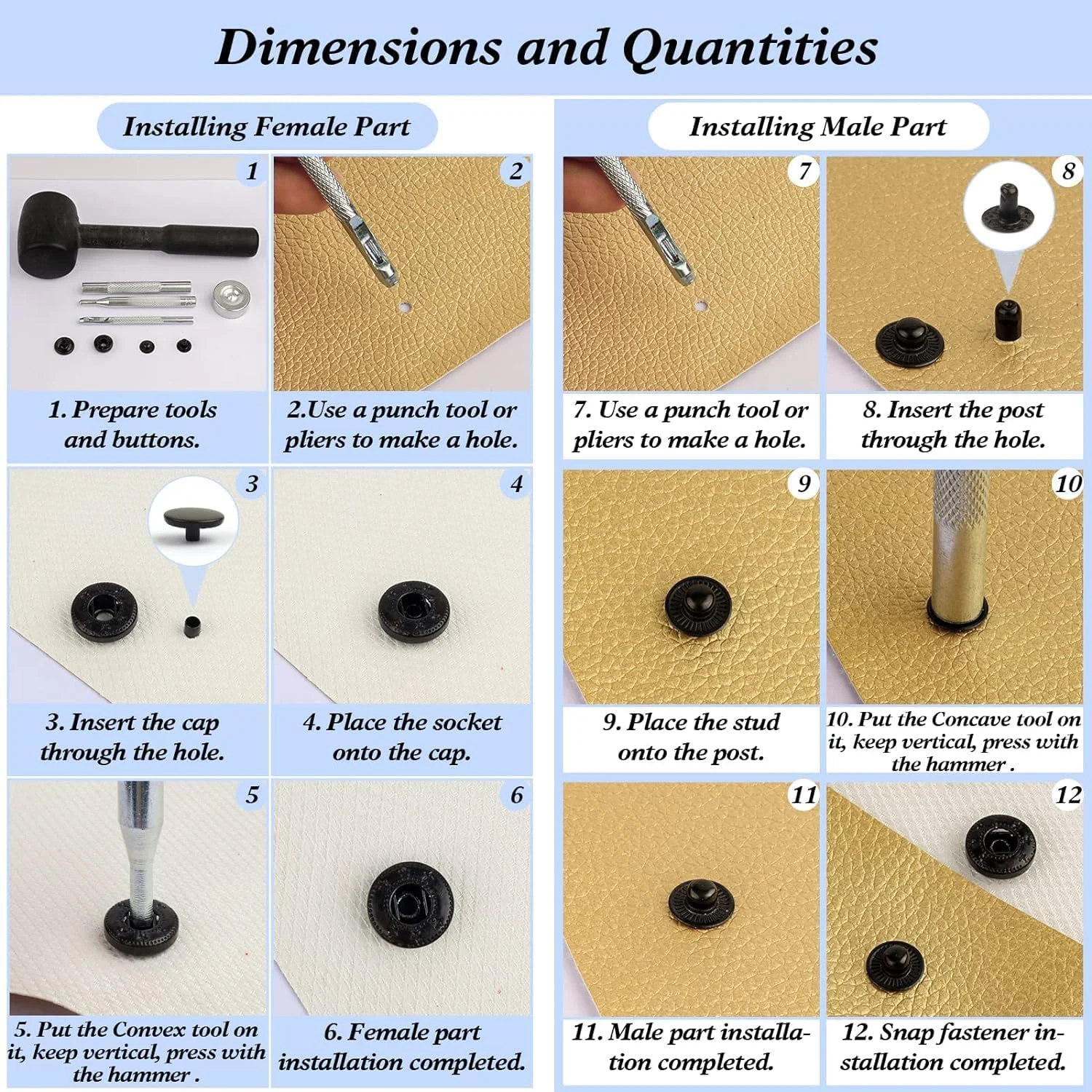 Dimensions and Quantities

Installing Female Part

1

1. Prepare tools and buttons.

2

2.Use a punch tool or pliers to make a hole.

3

3. Insert the cap through the hole.

4

4. Place the socket onto the cap.

5

5. Put the Convex tool on it, keep vertical, press with the hammer .

6

6. Female part installation completed.

Installing Male Part

7

7. Use a punch tool or pliers to make a hole.

8

8. Insert the post through the hole.

9

9. Place the stud onto the post.

10

10. Put the Concave tool on it, keep vertical, press with the hammer .

11

11. Male part installation completed.

12

12. Snap fastener installation completed.